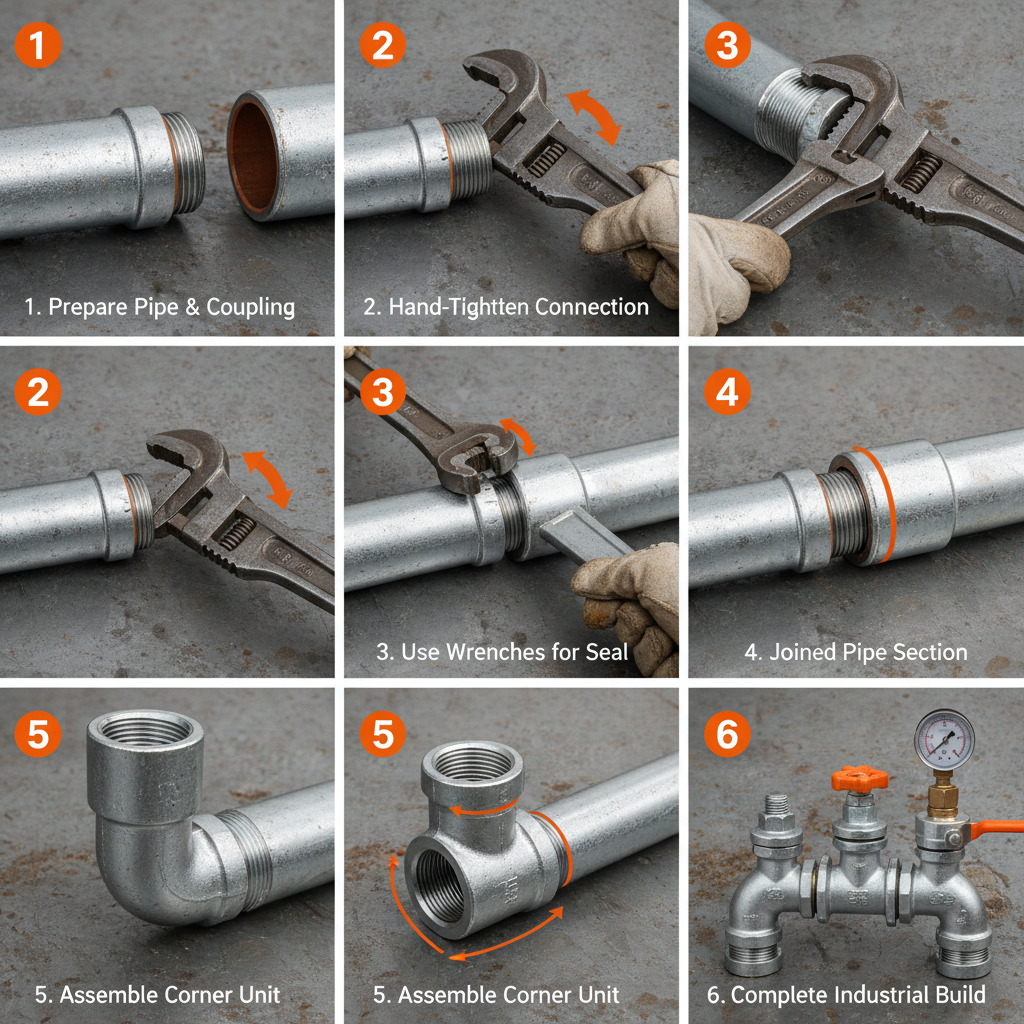 1
1. Prepare Pipe & Coupling

2
2. Hand-Tighten Connection

3

2

3
3. Use Wrenches for Seal

4
4. Joined Pipe Section

5
5. Assemble Corner Unit

5
5. Assemble Corner Unit

6
6. Complete Industrial Build