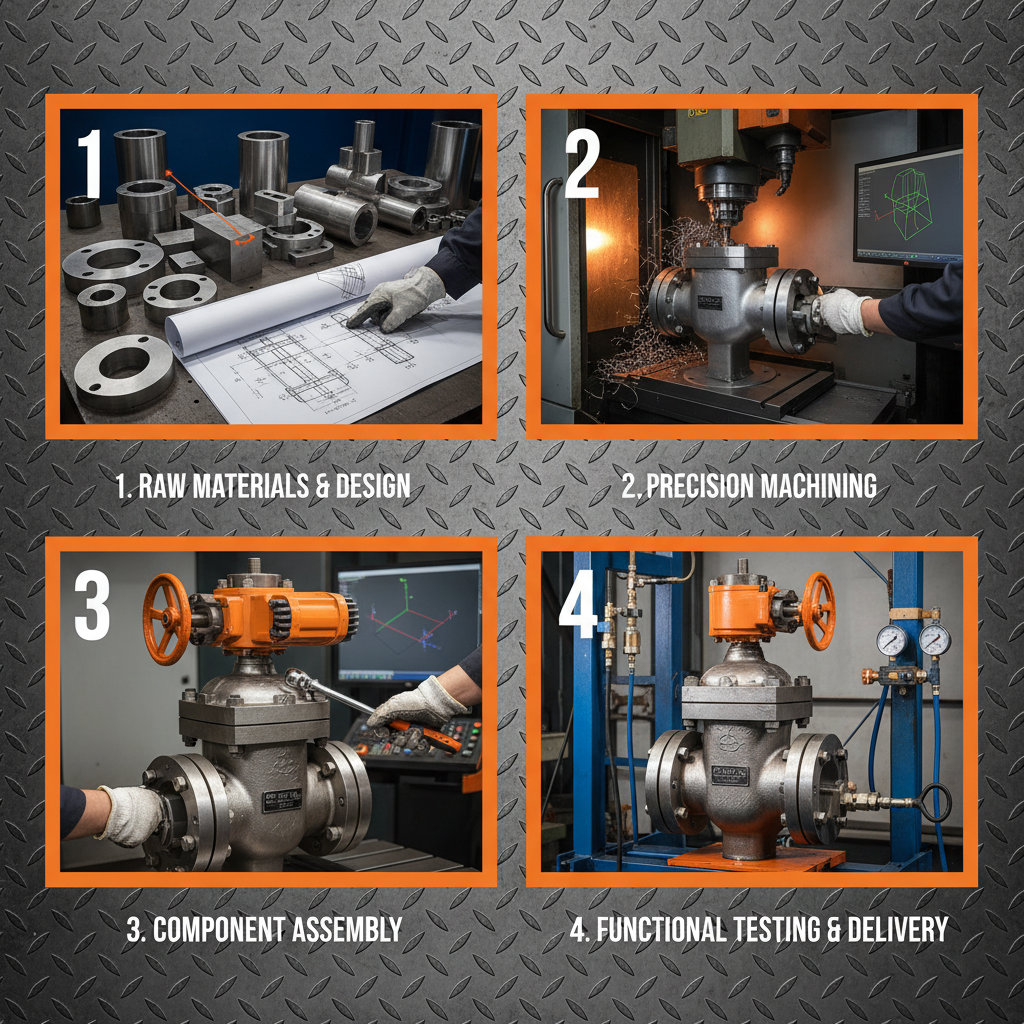 1

1. RAW MATERIALS & DESIGN

2

2. PRECISION MACHINING

3

3. COMPONENT ASSEMBLY

4

4. FUNCTIONAL TESTING & DELIVERY