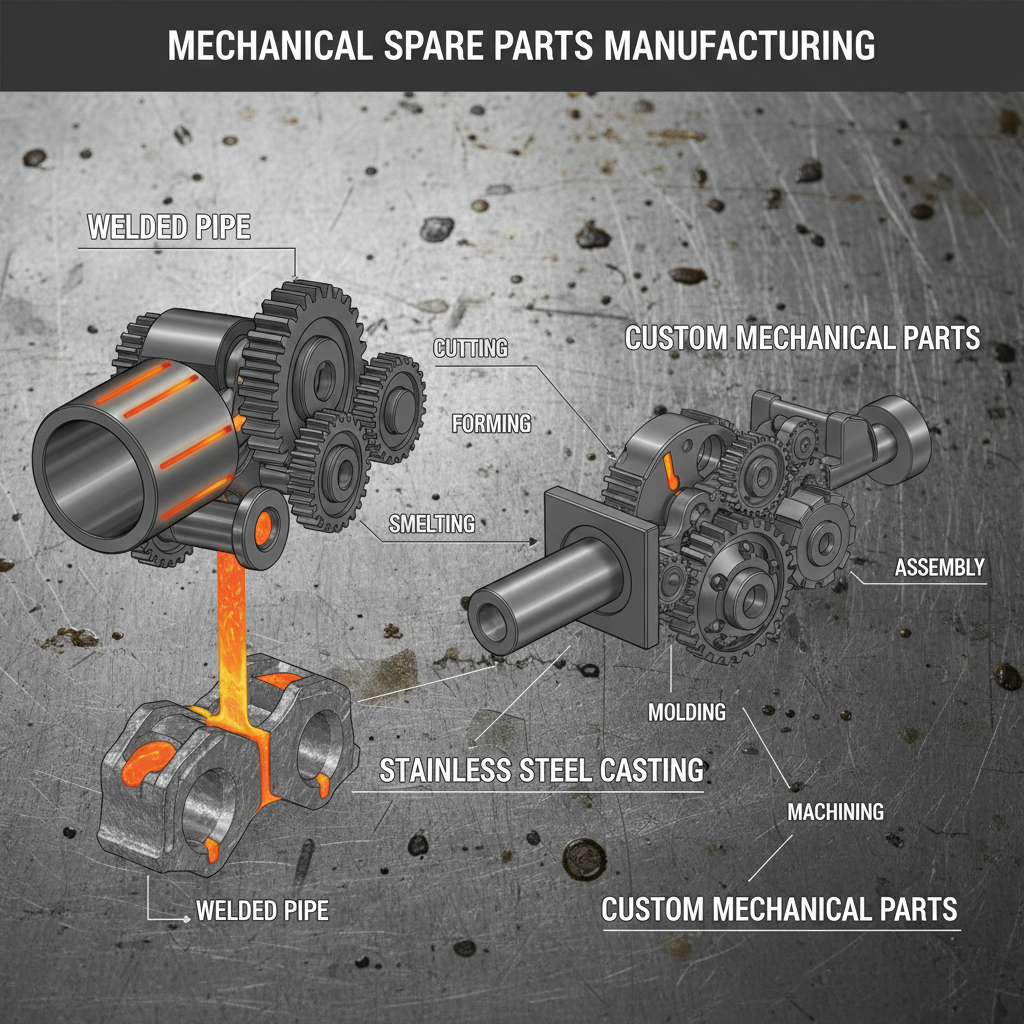 MECHANICAL SPARE PARTS MANUFACTURING

WELDED PIPE

CUSTOM MECHANICAL PARTS

CUTTING

FORMING

SMELTING

ASSEMBLY

MOLDING

STAINLESS STEEL CASTING

MACHINING

WELDED PIPE

CUSTOM MECHANICAL PARTS