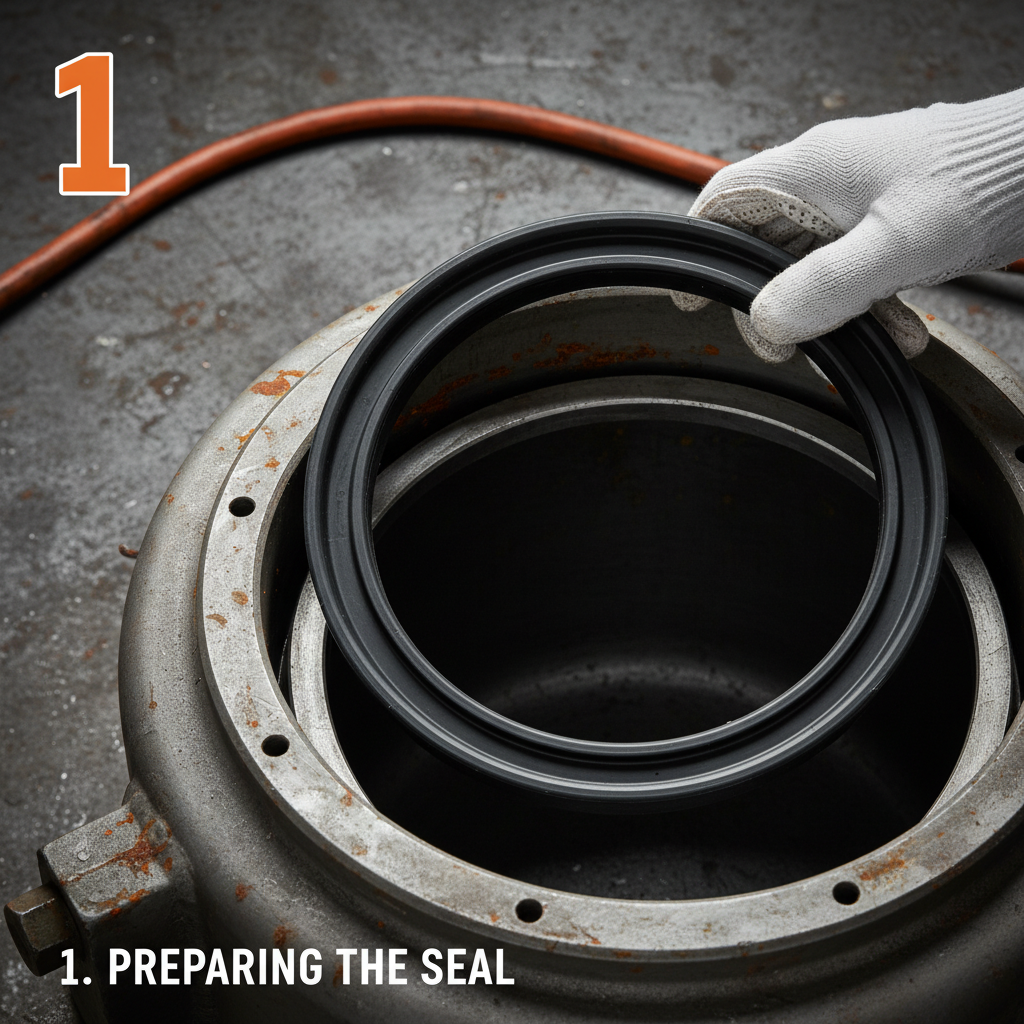 1

1. PREPARING THE SEAL