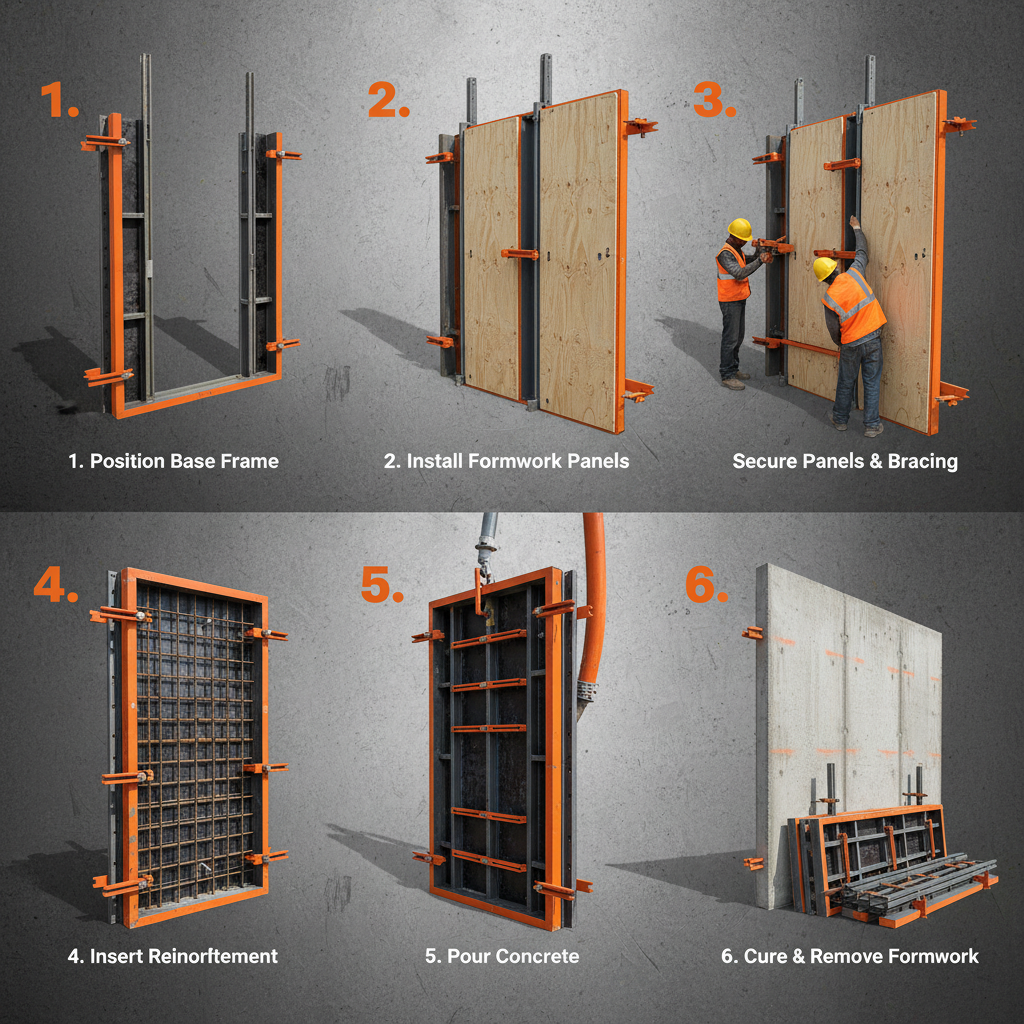 1.

1. Position Base Frame

2.

2. Install Formwork Panels

3.

Secure Panels & Bracing

4.

4. Insert Reinorftement

5.

5. Pour Concrete

6.

6. Cure & Remove Formwork