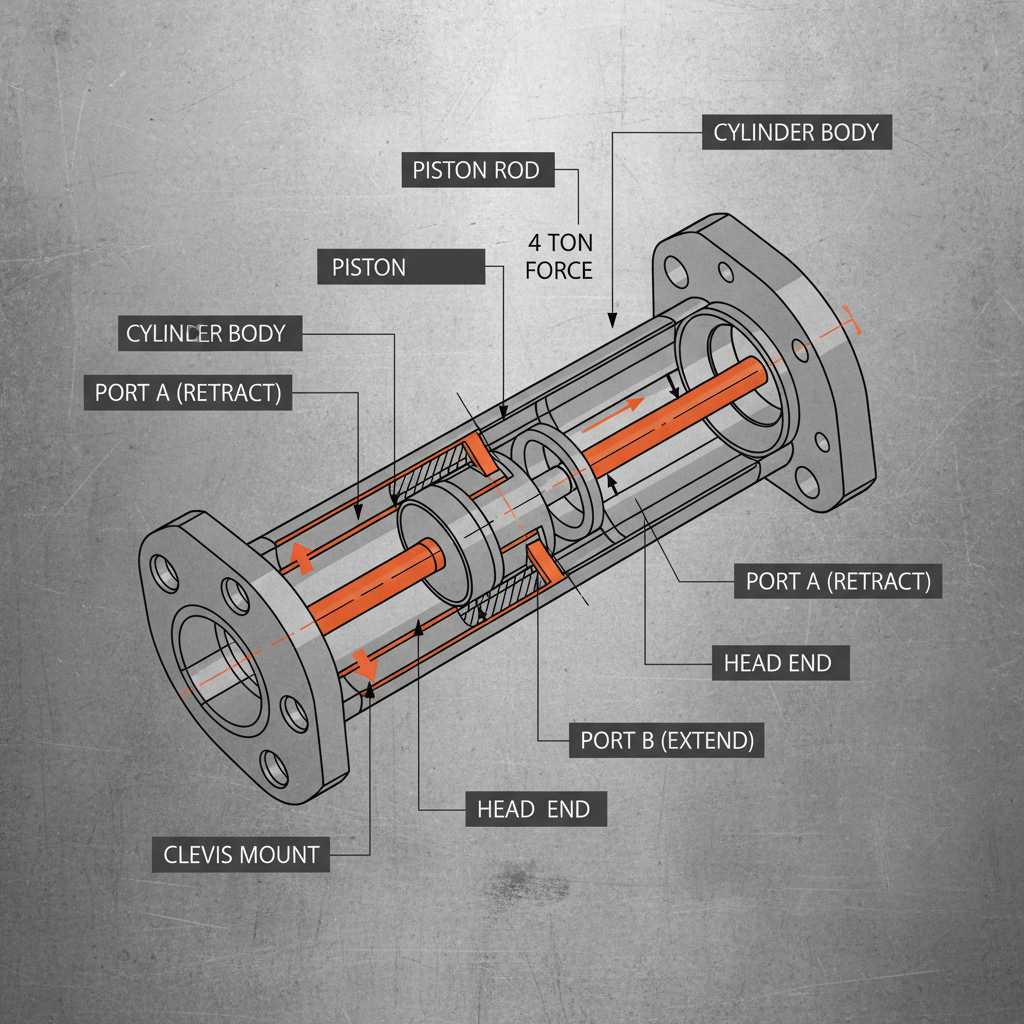 CYLINDER BODY

PISTON ROD

4 TON FORCE

PISTON

CYLINDER BODY

PORT A (RETRACT)

PORT A (RETRACT)

HEAD END

PORT B (EXTEND)

HEAD END

CLEVIS MOUNT