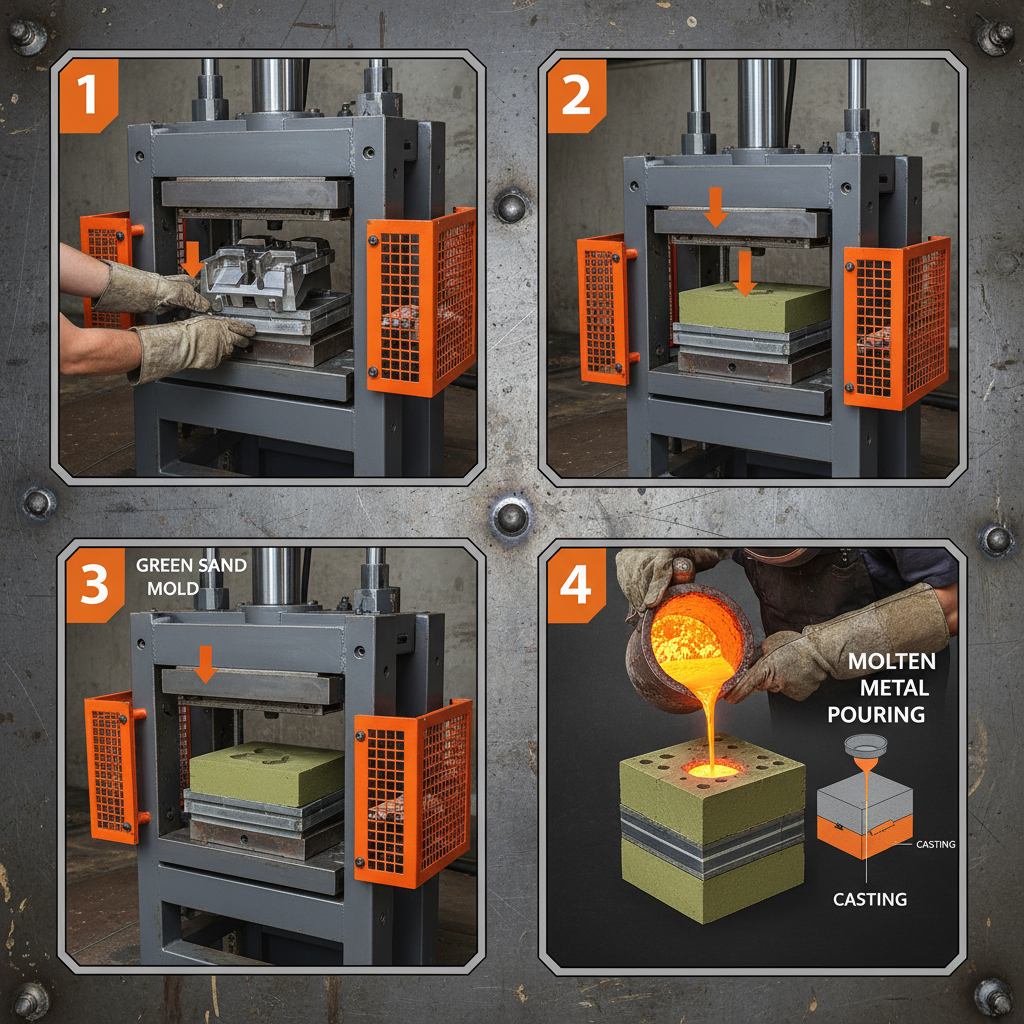 1

2

3
GREEN SAND MOLD

4
MOLTEN METAL POURING

CASTING

CASTING