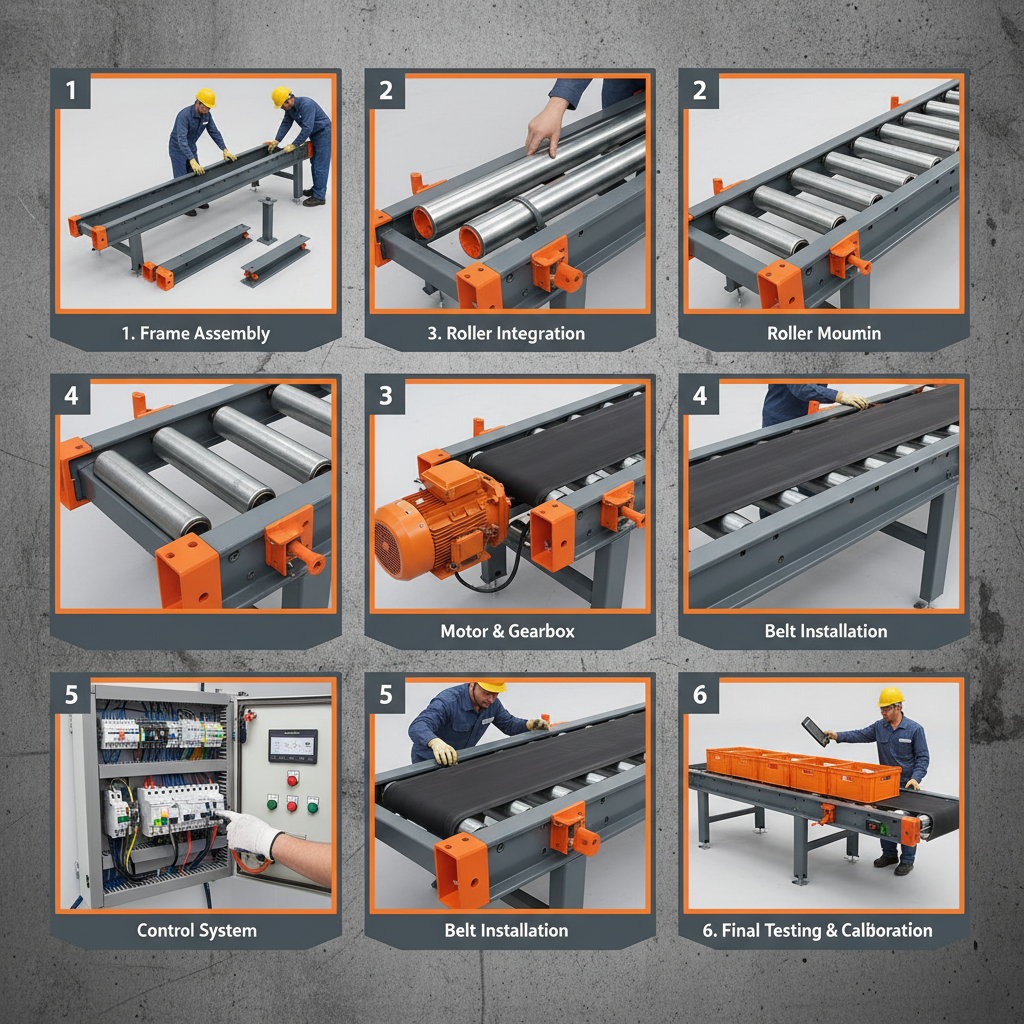 1
1. Frame Assembly

2
3. Roller Integration

2
Roller Moumin

4

3
Motor & Gearbox

4
Belt Installation

5
Control System

5
Belt Installation

6
6. Final Testing & Calboration