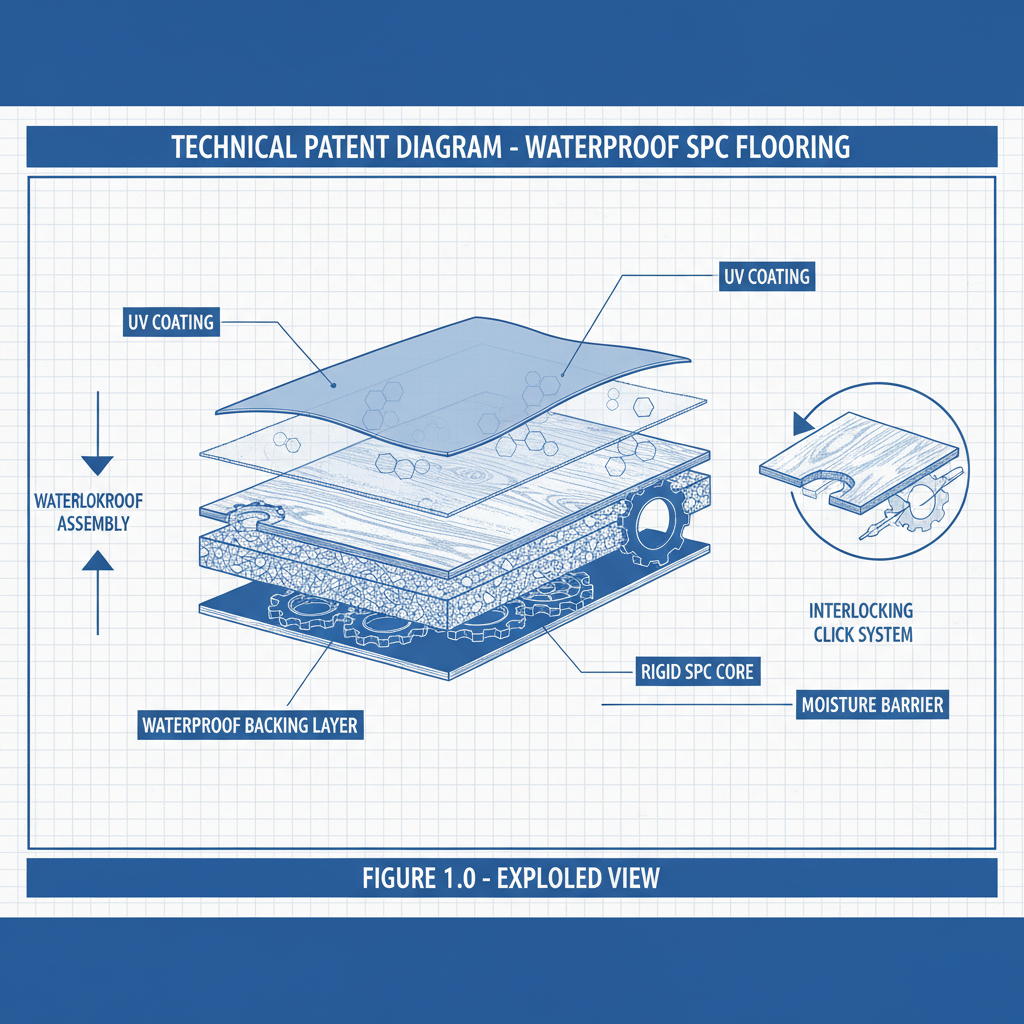 TECHNICAL PATENT DIAGRAM - WATERPROOF SPC FLOORING

UV COATING

UV COATING

WATERLOKROOF ASSEMBLY

INTERLOCKING CLICK SYSTEM

RIGID SPC CORE

MOISTURE BARRIER

WATERPROOF BACKING LAYER

FIGURE 1.0 - EXPLOLED VIEW