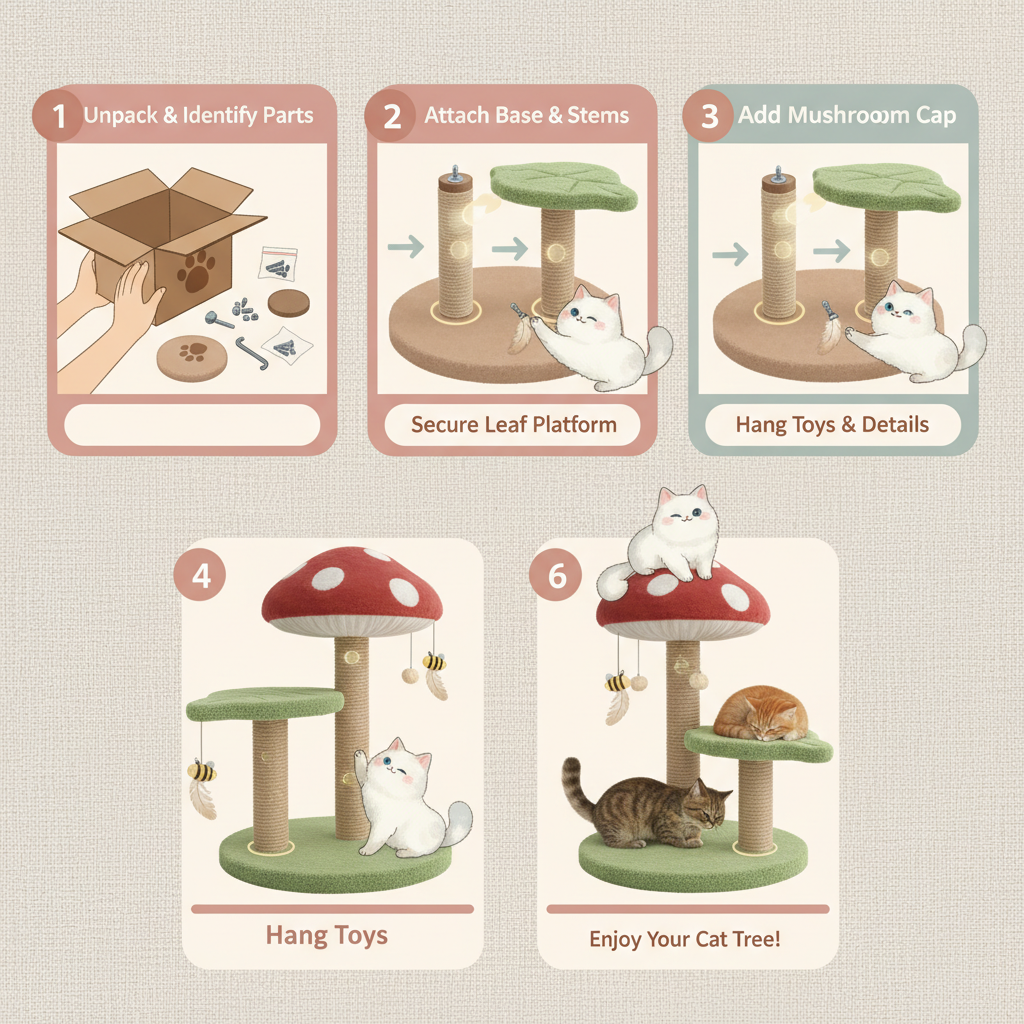 1 Unpack & Identify Parts

2 Attach Base & Stems

Secure Leaf Platform

3 Add Mushroom Cap

Hang Toys & Details

4

Hang Toys

6

Enjoy Your Cat Tree!