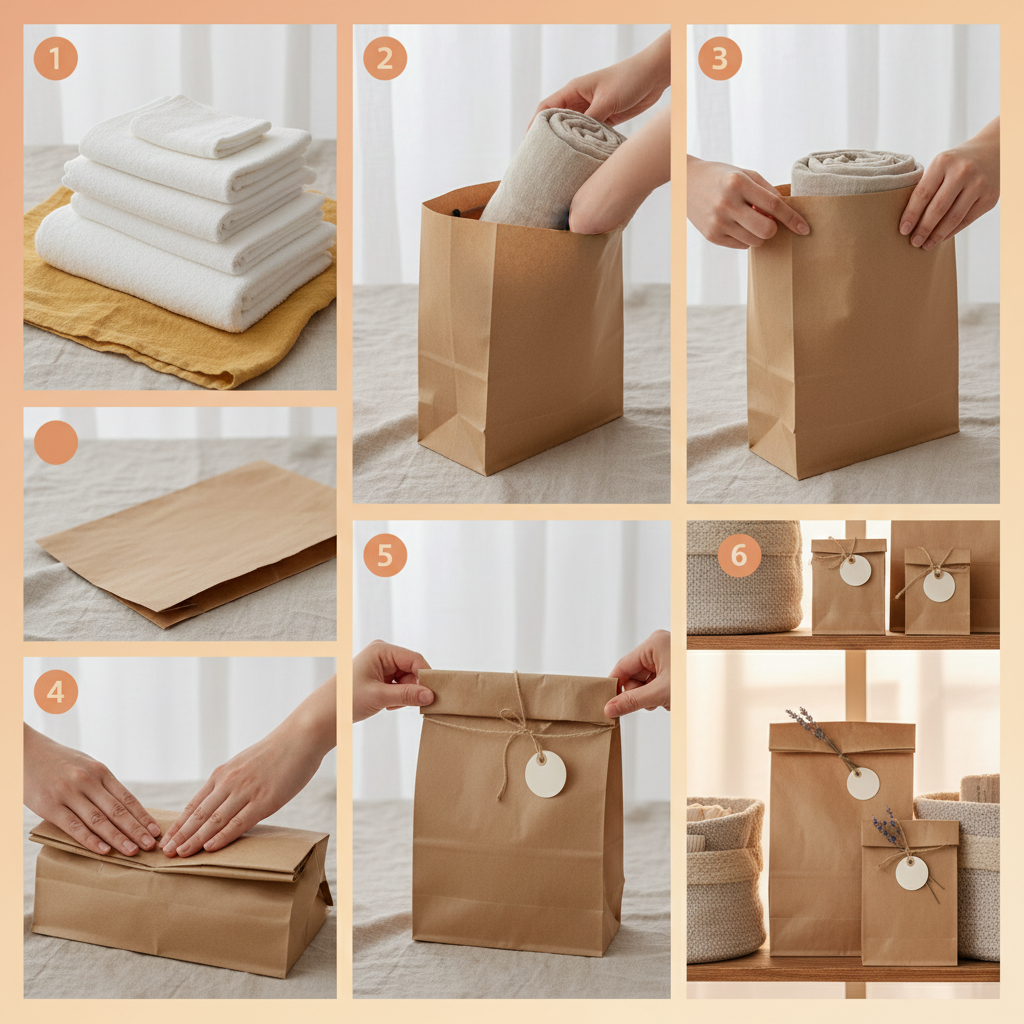 1
2
3
4
5
6