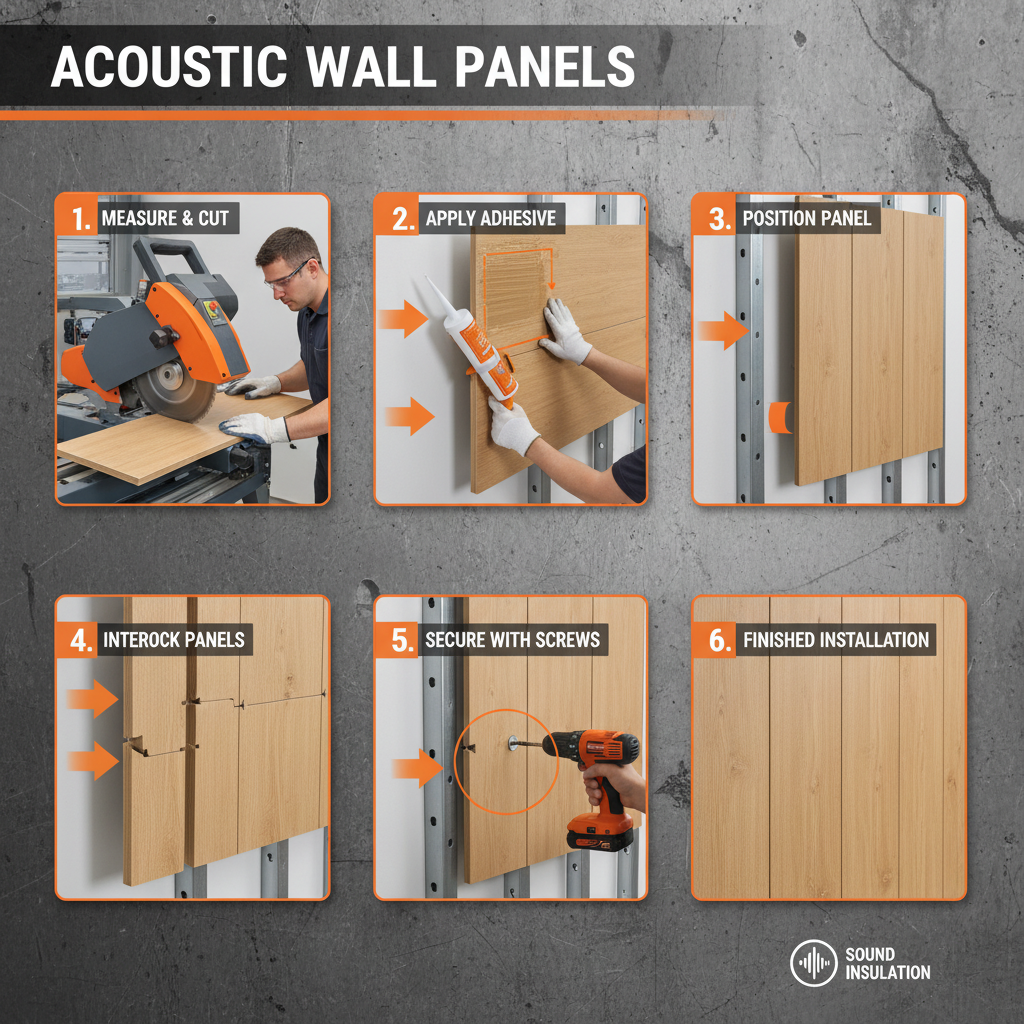 ACOUSTIC WALL PANELS

1. MEASURE & CUT

2. APPLY ADHESIVE

3. POSITION PANEL

4. INTEROCK PANELS

5. SECURE WITH SCREWS

6. FINISHED INSTALLATION

SOUND INSULATION