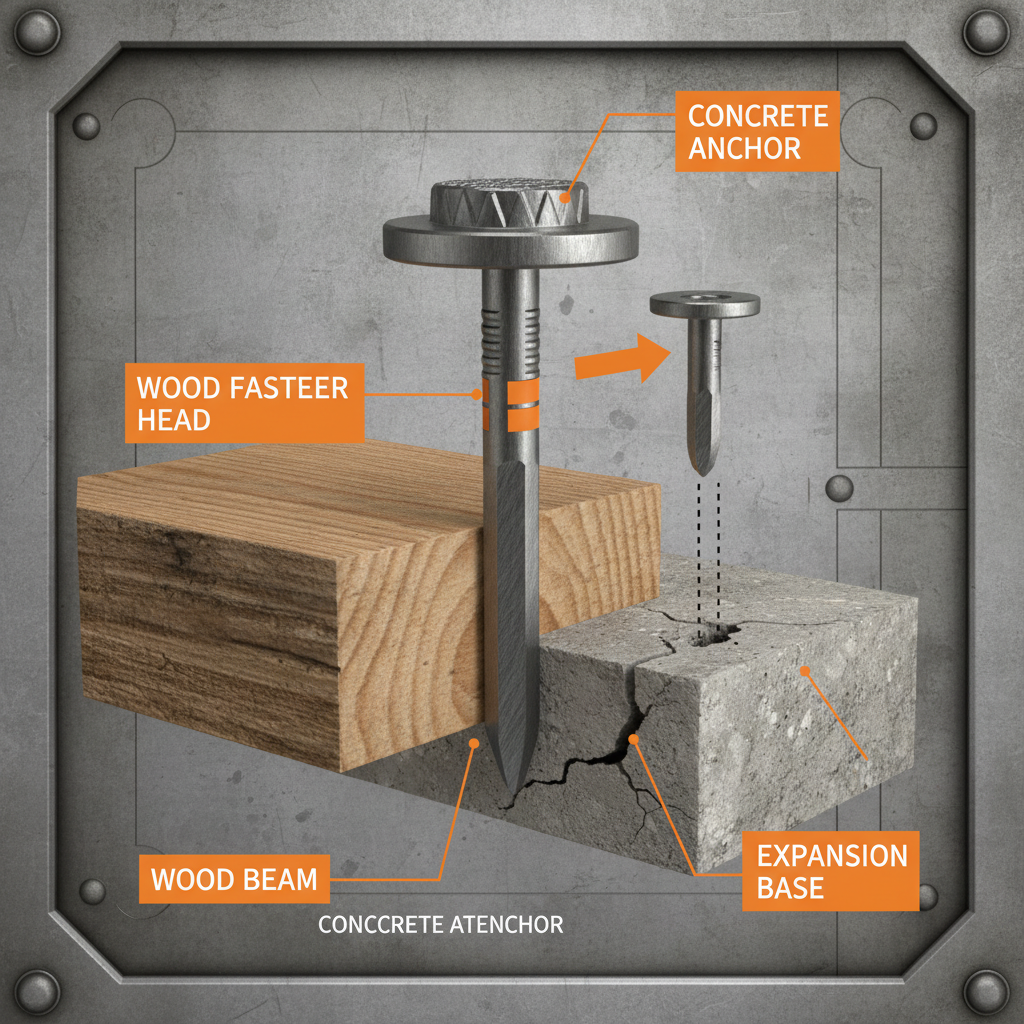 CONCRETE ANCHOR

WOOD FASTEER HEAD

WOOD BEAM

EXPANSION BASE

CONCCRETE ATENCHOR