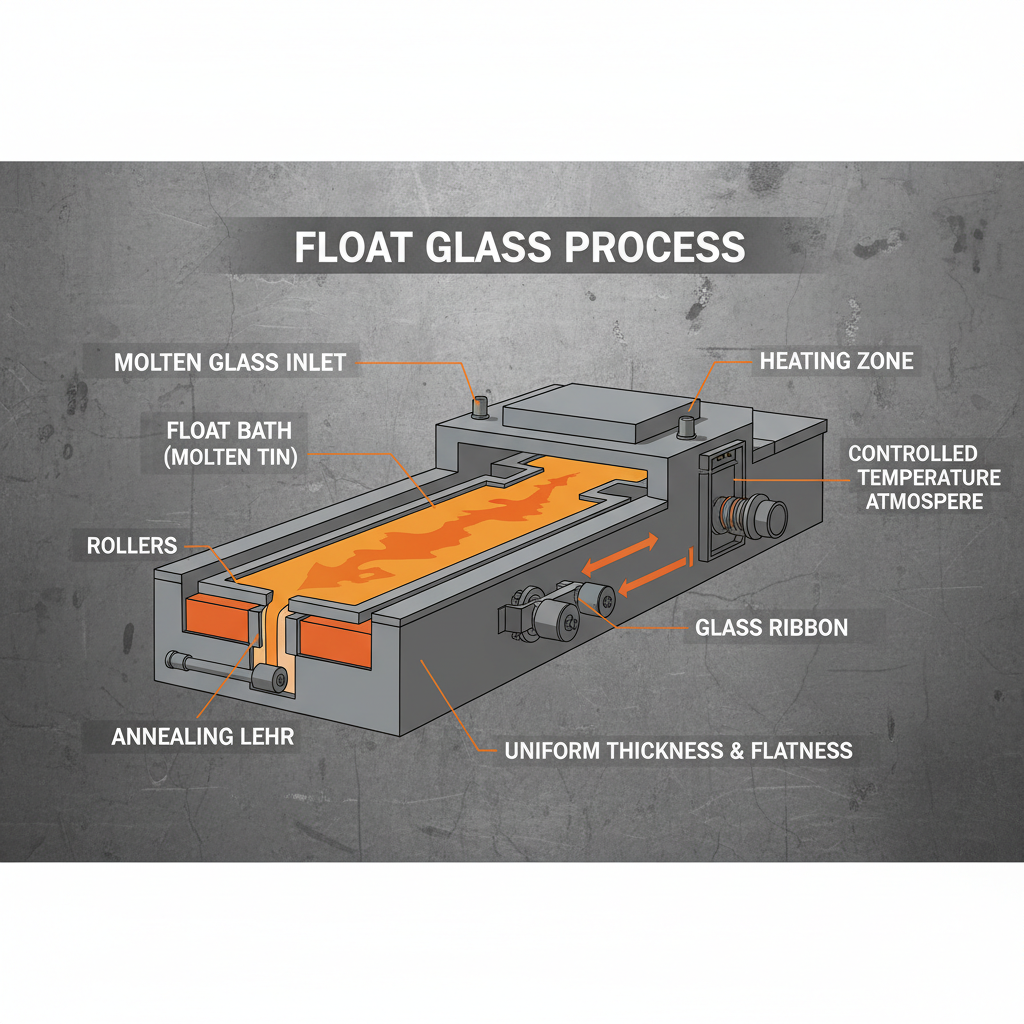 FLOAT GLASS PROCESS

MOLTEN GLASS INLET

HEATING ZONE

FLOAT BATH (MOLTEN TIN)

CONTROLLED TEMPERATURE ATMOSPERE

ROLLERS

GLASS RIBBON

ANNEALING LEHR

UNIFORM THICKNESS & FLATNESS