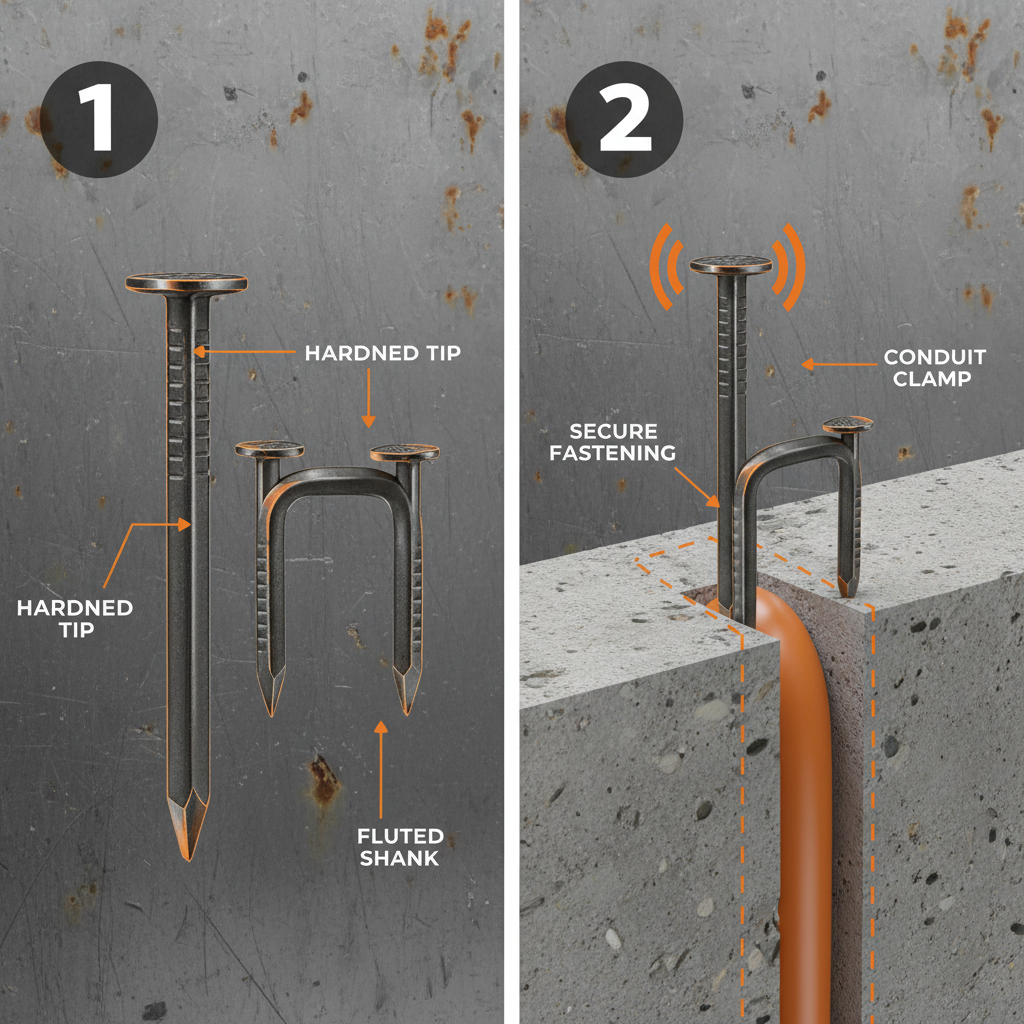 1

HARDNED TIP

HARDNED TIP

FLUTED SHANK

2

CONDUIT CLAMP

SECURE FASTENING