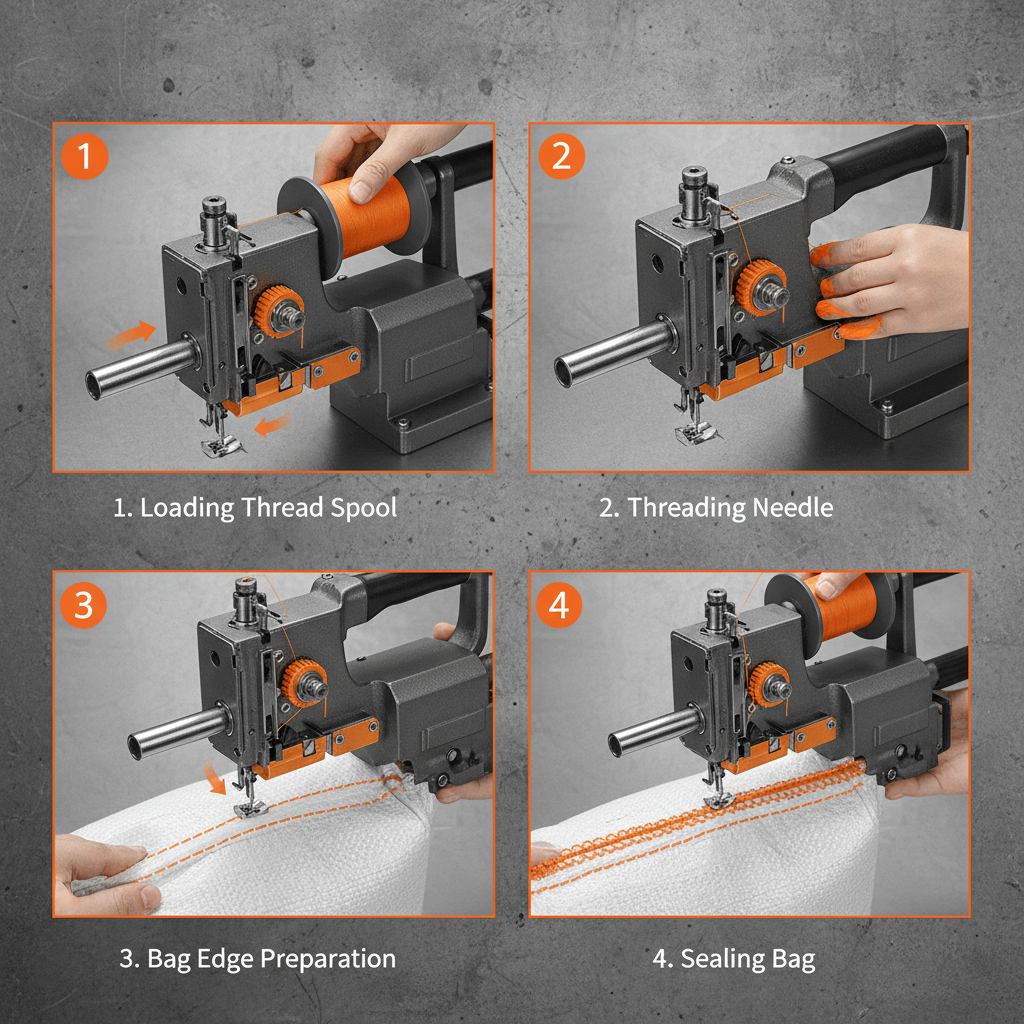 1

1. Loading Thread Spool

2

2. Threading Needle

3

3. Bag Edge Preparation

4

4. Sealing Bag