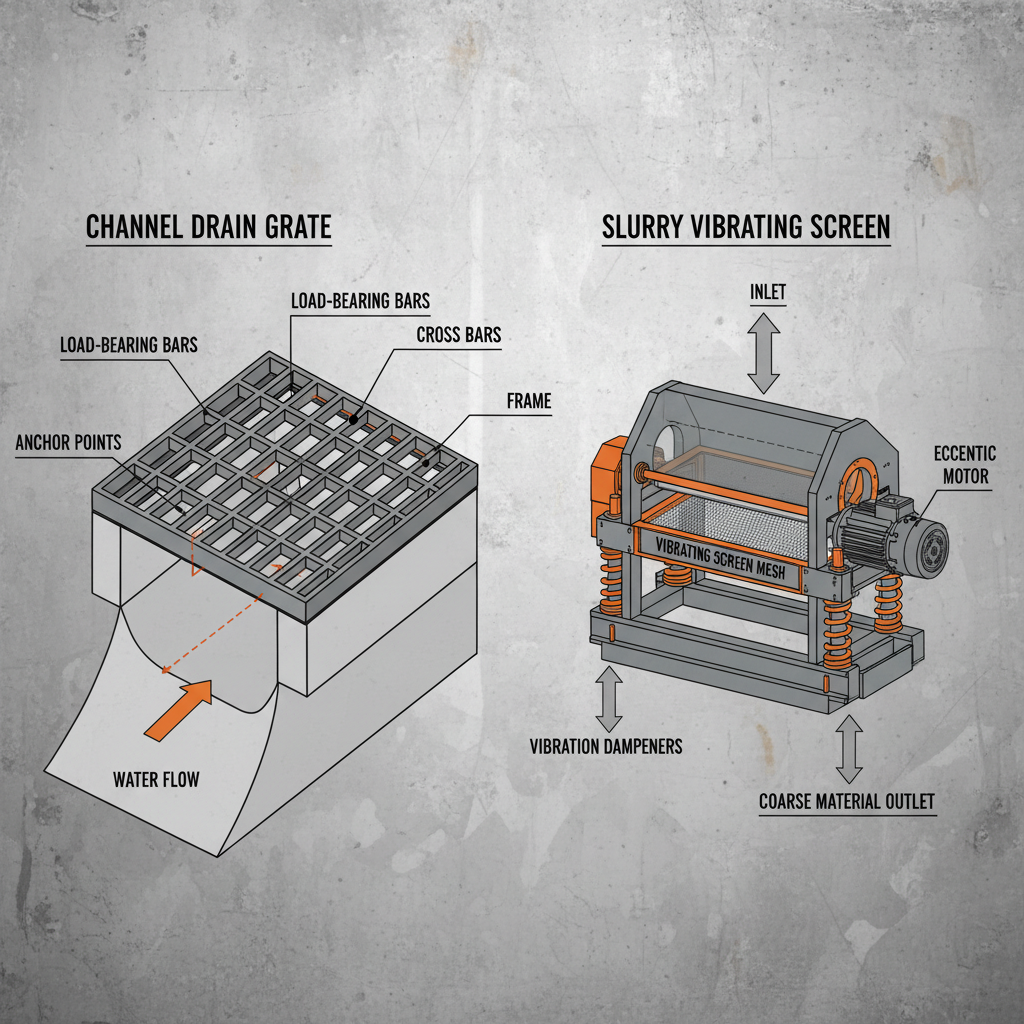 CHANNEL DRAIN GRATE

LOAD-BEARING BARS

LOAD-BEARING BARS

CROSS BARS

FRAME

ANCHOR POINTS

WATER FLOW

SLURRY VIBRATING SCREEN

INLET

ECCENTIC MOTOR

VIBRATING SCREEN MESH

VIBRATION DAMPENERS

COARSE MATERIAL OUTLET