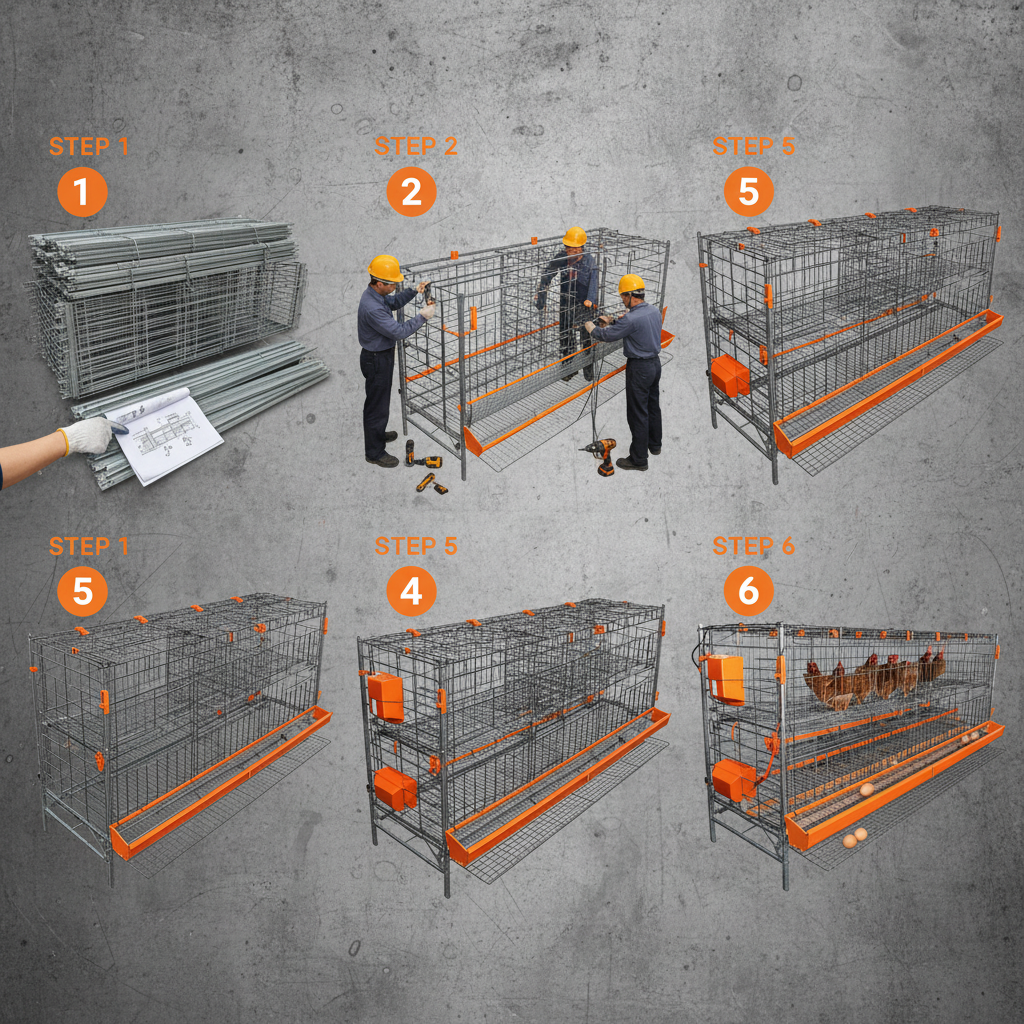 STEP 1
1

STEP 2
2

STEP 5
5

STEP 1
5

STEP 5
4

STEP 6
6