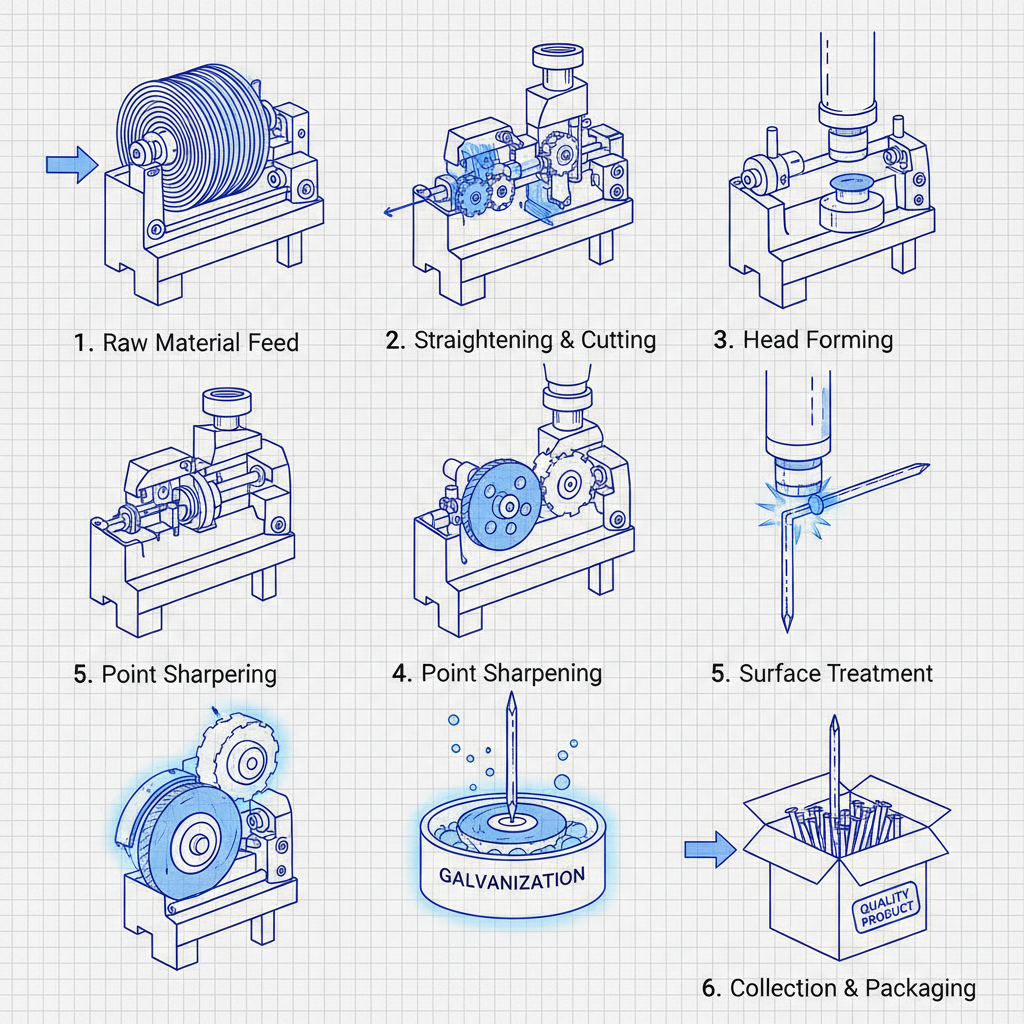 1. Raw Material Feed

2. Straightening & Cutting

3. Head Forming

5. Point Sharpering

4. Point Sharpening

5. Surface Treatment

GALVANIZATION

QUALITY PRODUCT

6. Collection & Packaging