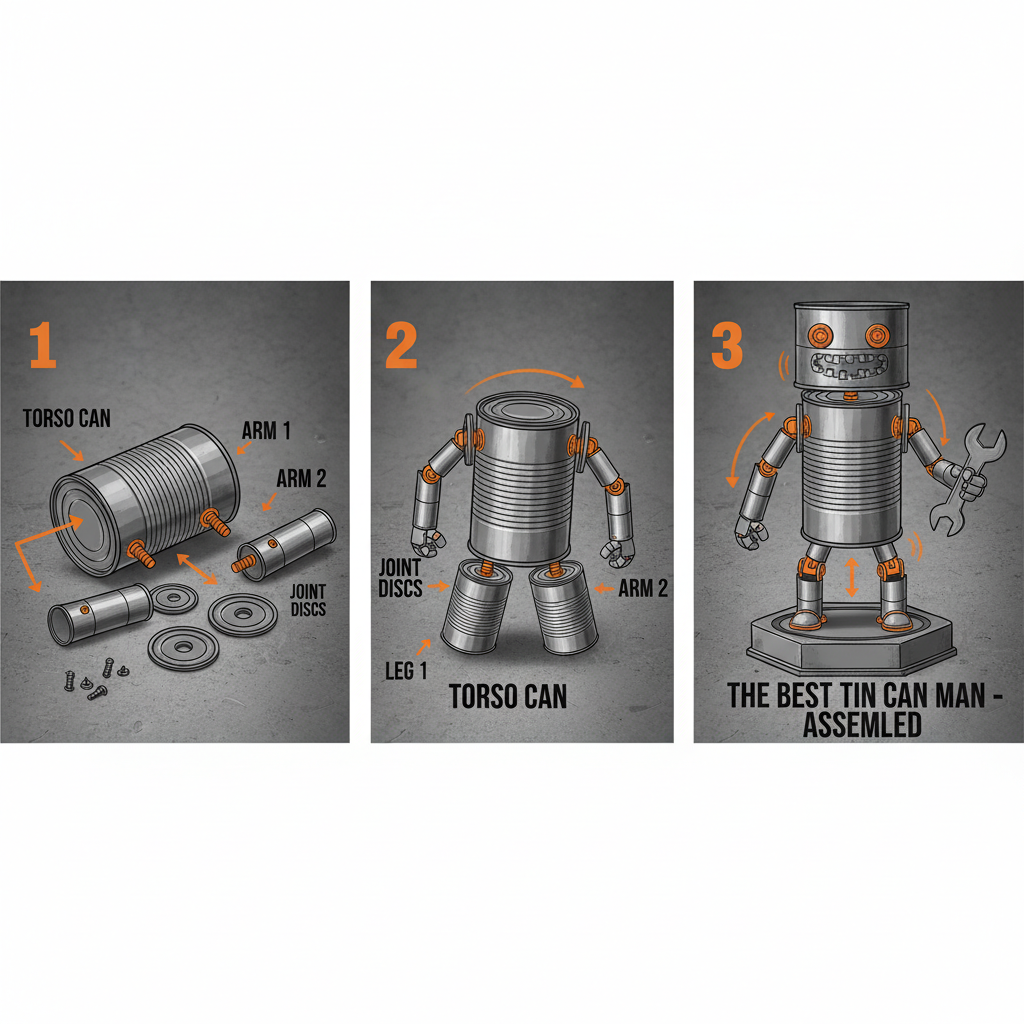 1

TORSO CAN

ARM 1

ARM 2

JOINT DISCS

2

JOINT DISCS

ARM 2

LEG 1

TORSO CAN

3

THE BEST TIN CAN MAN - ASSEMLED