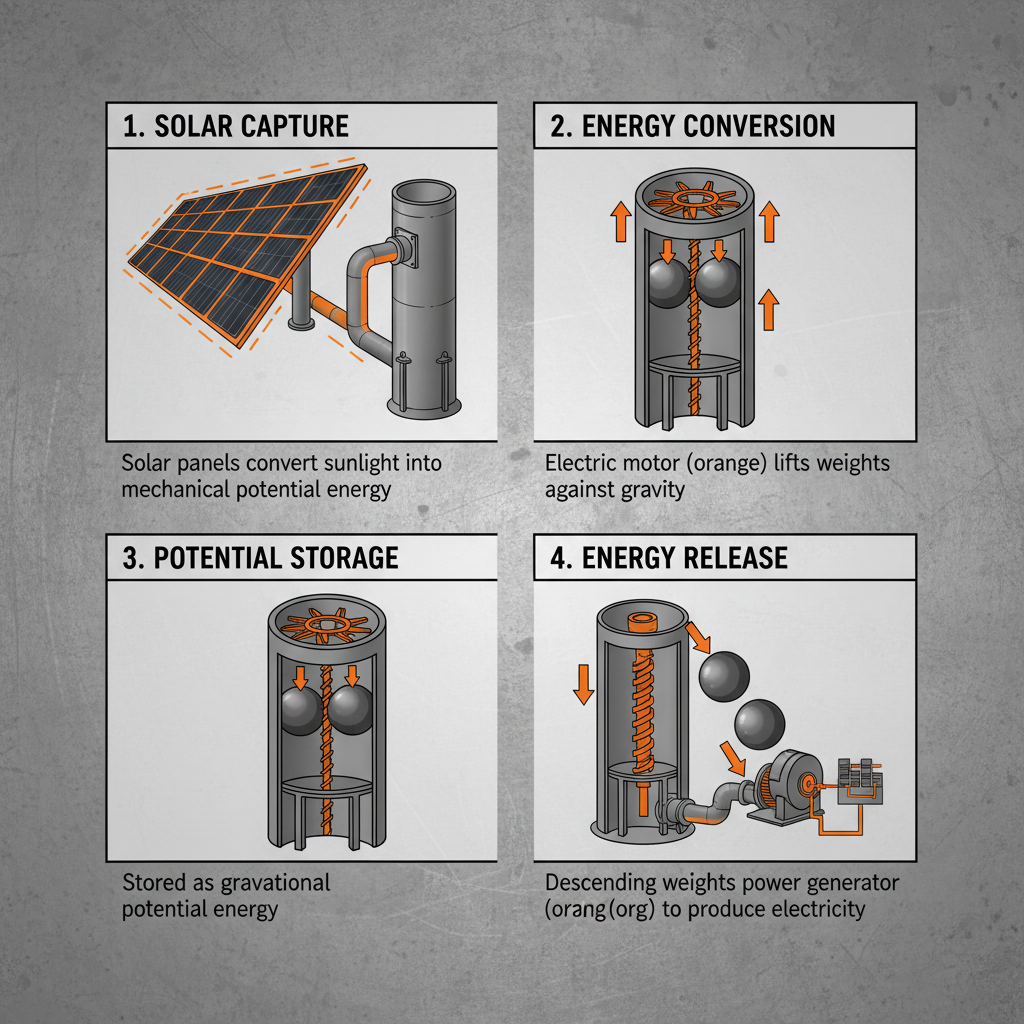 1. SOLAR CAPTURE

Solar panels convert sunlight into mechanical potential energy

2. ENERGY CONVERSION

Electric motor (orange) lifts weights against gravity

3. POTENTIAL STORAGE

Stored as gravational potential energy

4. ENERGY RELEASE

Descending weights power generator (orang(org) to produce electricity