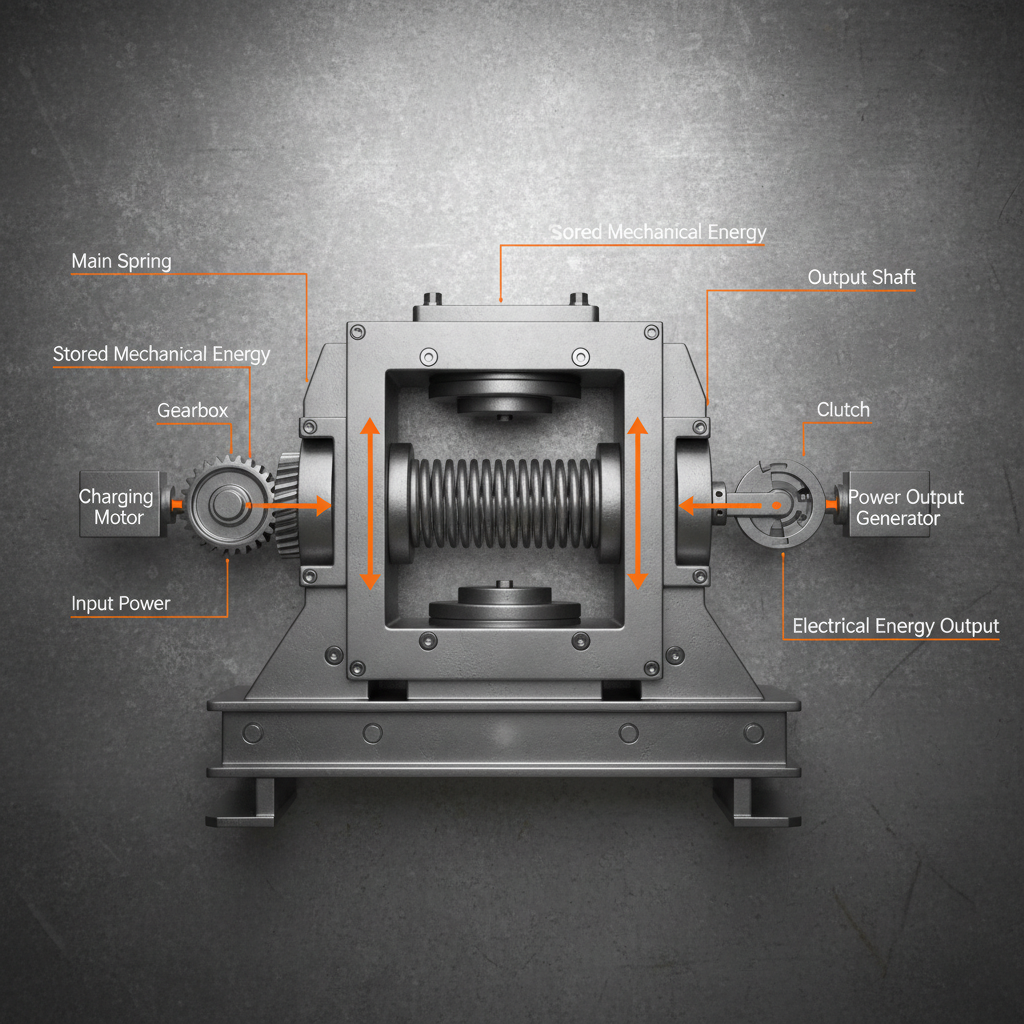 Sored Mechanical Energy

Main Spring

Output Shaft

Stored Mechanical Energy

Gearbox

Clutch

Charging Motor

Power Output Generator

Input Power

Electrical Energy Output