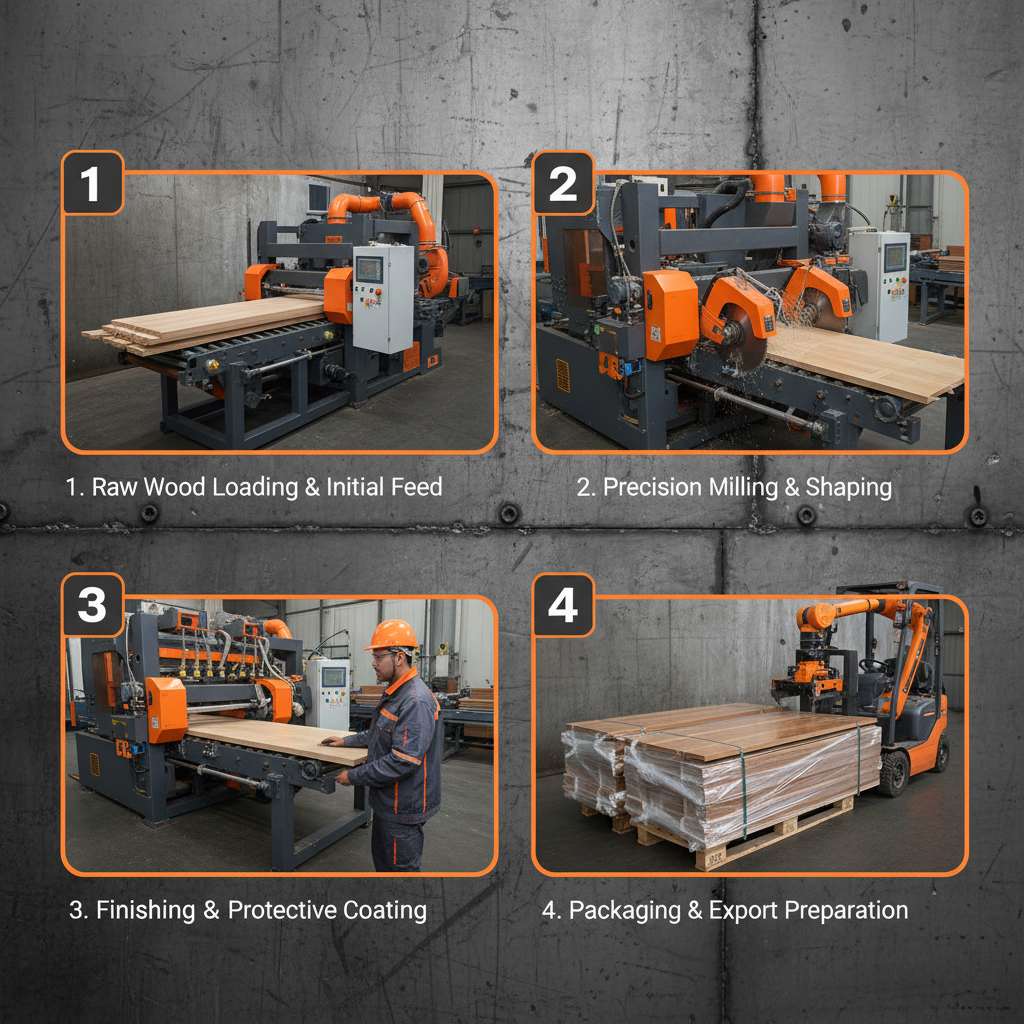 1

1. Raw Wood Loading & Initial Feed

2

2. Precision Milling & Shaping

3

3. Finishing & Protective Coating

4

4. Packaging & Export Preparation