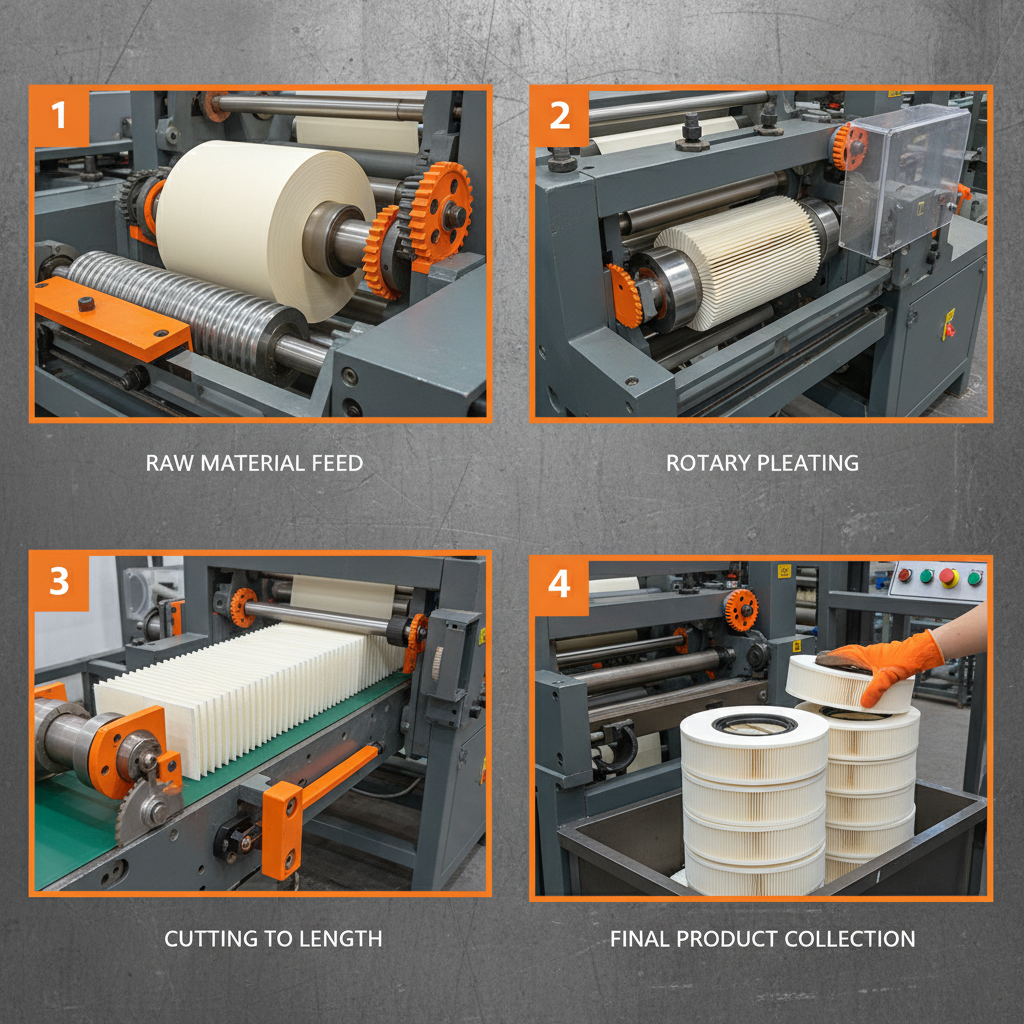 1

RAW MATERIAL FEED

2

ROTARY PLEATING

3

CUTTING TO LENGTH

4

FINAL PRODUCT COLLECTION