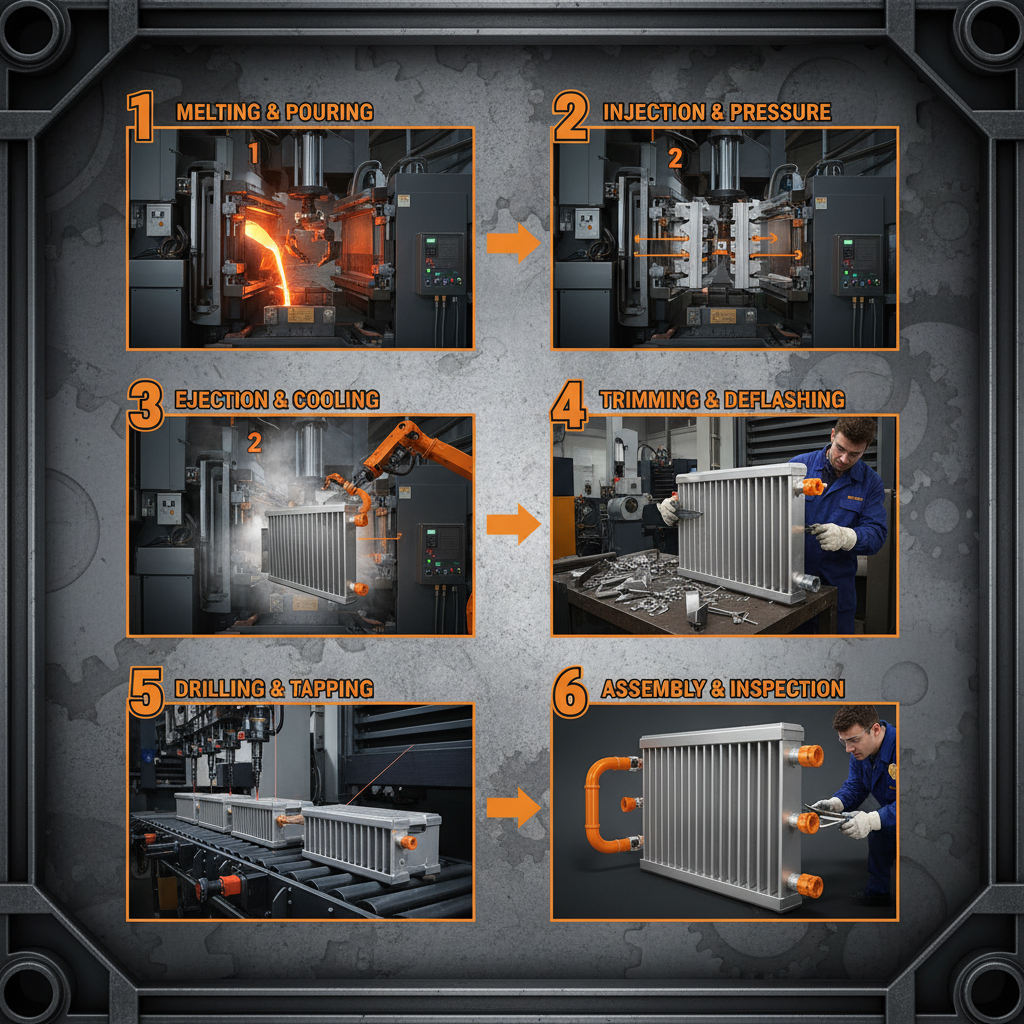 1 MELTING & POURING

1

2 INJECTION & PRESSURE

2

3 EJECTION & COOLING

2

4 TRIMMING & DEFLASHING

5 DRILLING & TAPPING

6 ASSEMBLY & INSPECTION