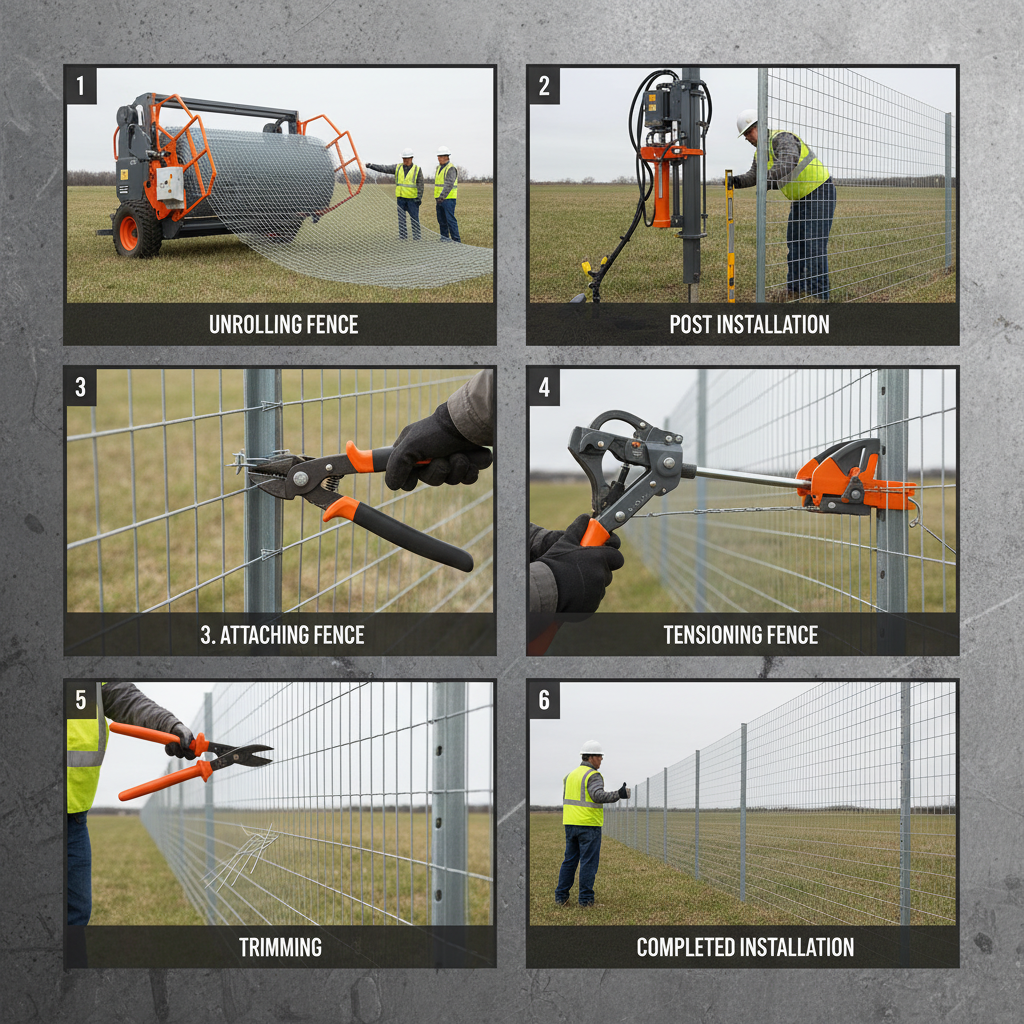 1
UNROLLING FENCE

2
POST INSTALLATION

3
3. ATTACHING FENCE

4
TENSIONING FENCE

5
TRIMMING

6
COMPLETED INSTALLATION