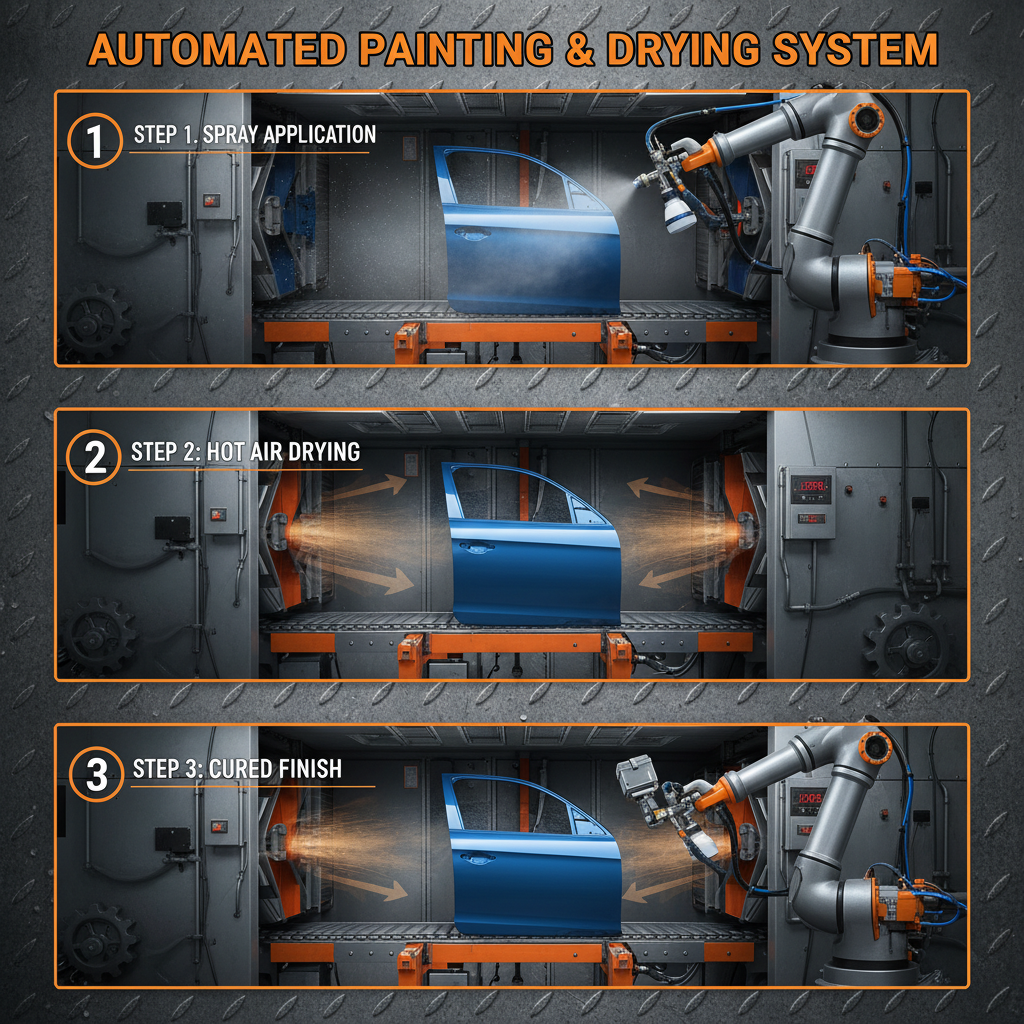 AUTOMATED PAINTING & DRYING SYSTEM

1 STEP 1. SPRAY APPLICATION

2 STEP 2: HOT AIR DRYING

3 STEP 3: CURED FINISH