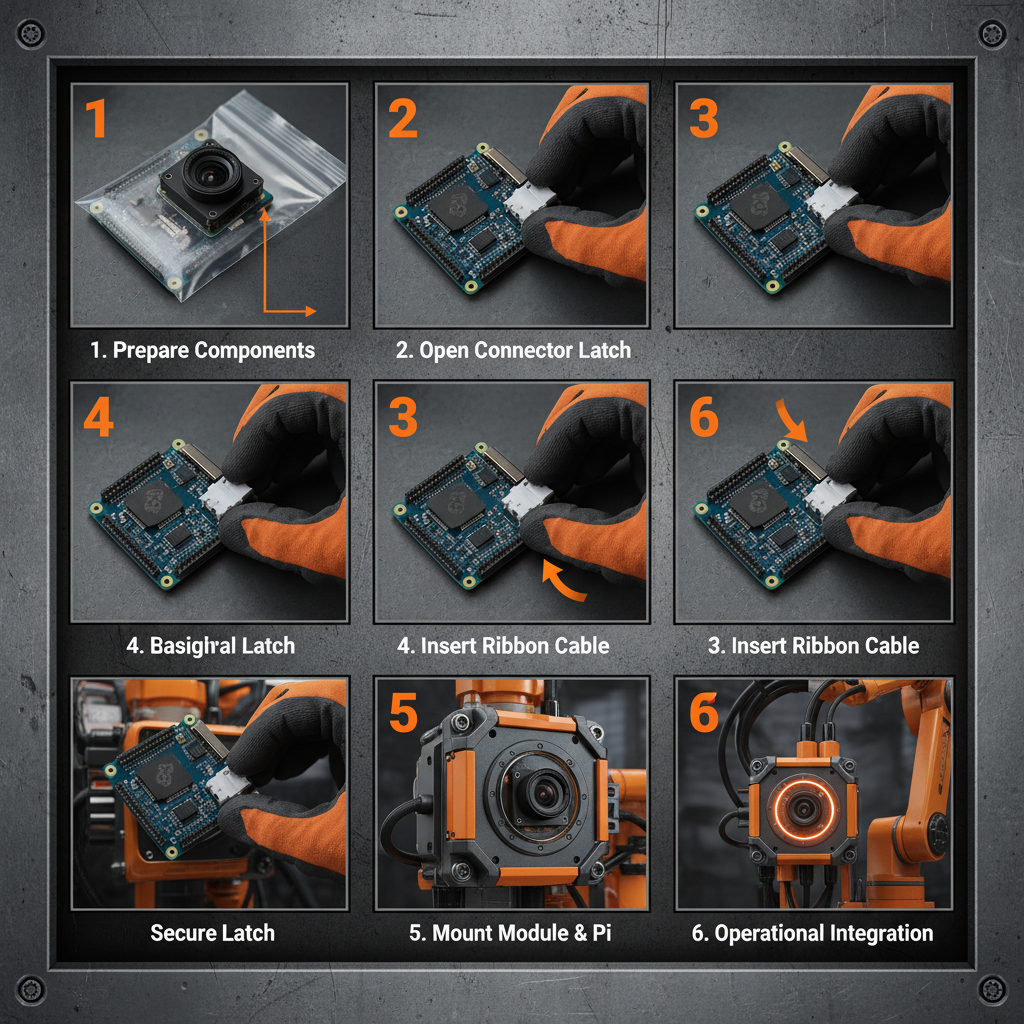 1

1. Prepare Components

2

2. Open Connector Latch

3

4

4. Basiglral Latch

3

4. Insert Ribbon Cable

6

3. Insert Ribbon Cable

Secure Latch

5

5. Mount Module & Pi

6

6. Operational Integration