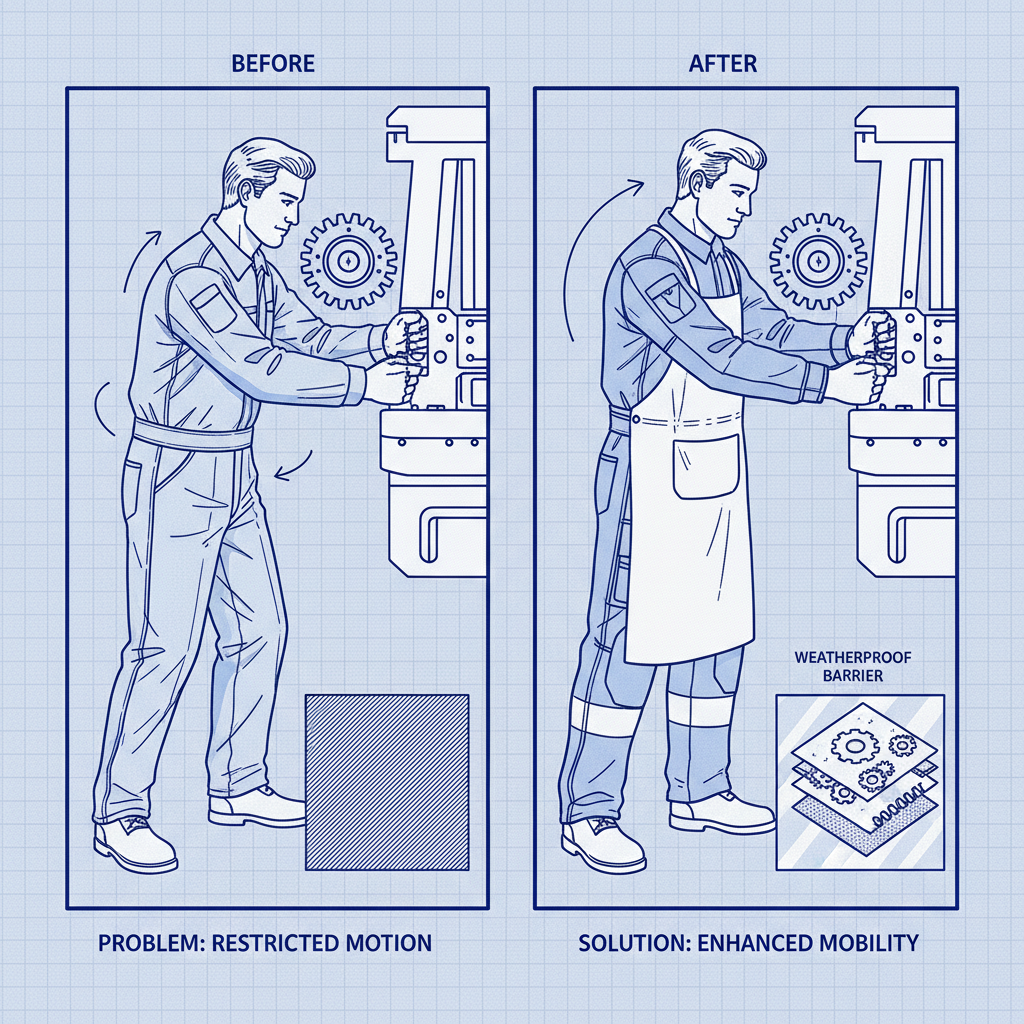 BEFORE

PROBLEM: RESTRICTED MOTION

AFTER

WEATHERPROOF BARRIER

SOLUTION: ENHANCED MOBILITY