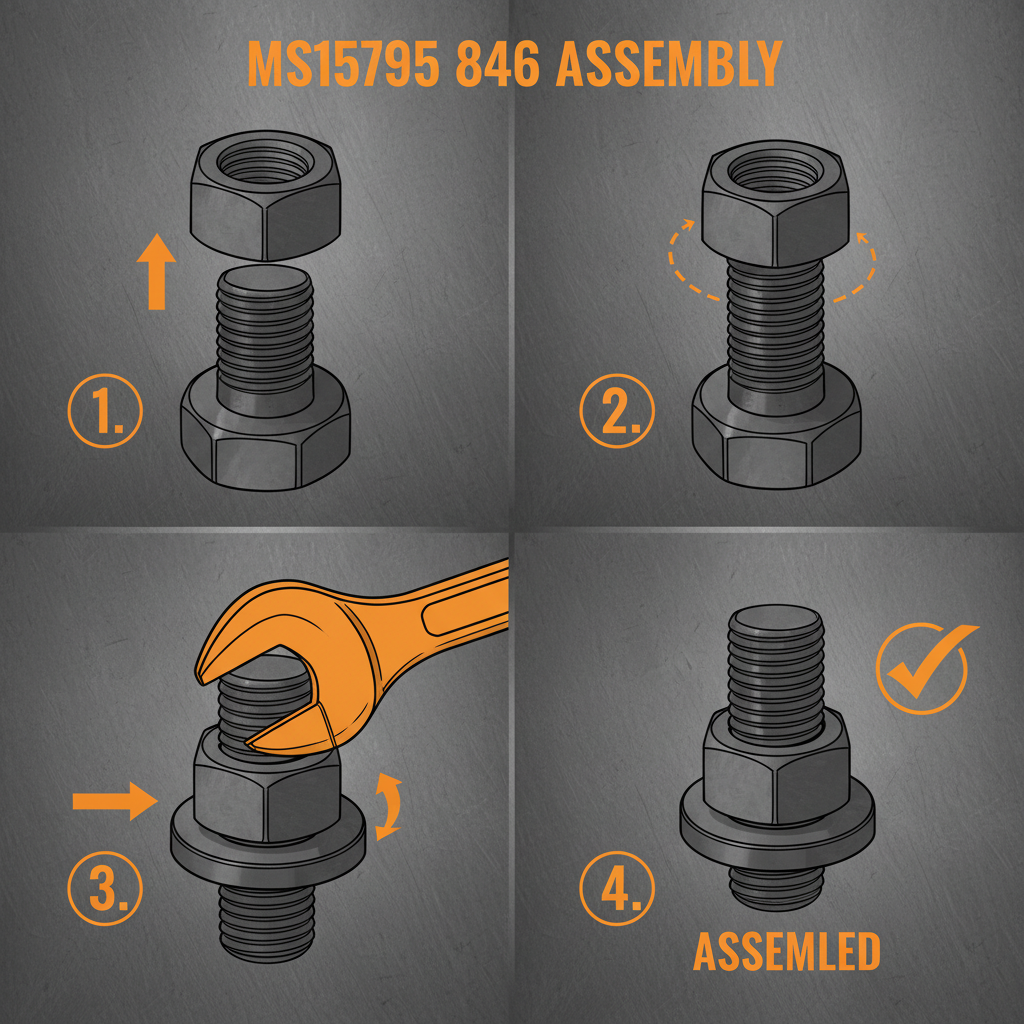 MS15795 846 ASSEMBLY

1.

2.

3.

4.

ASSEMLED