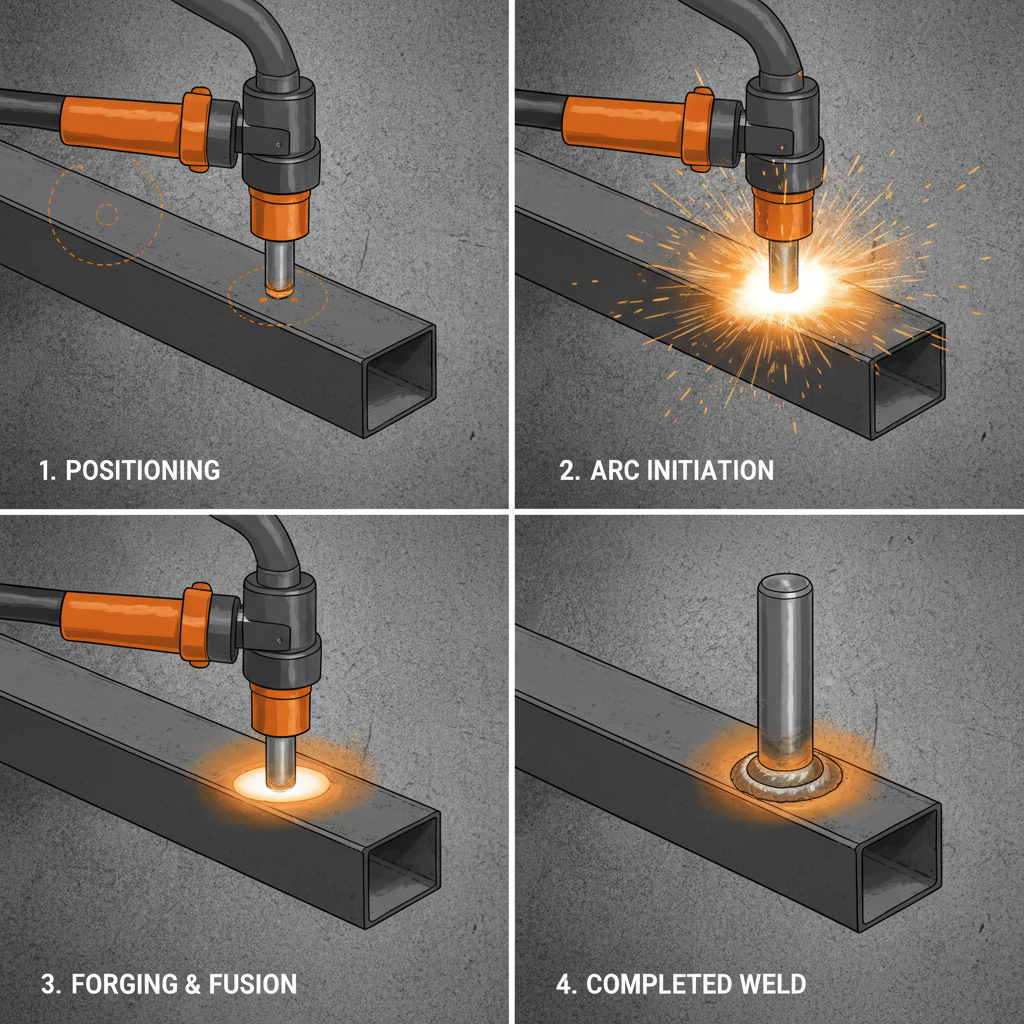 1. POSITIONING

2. ARC INITIATION

3. FORGING & FUSION

4. COMPLETED WELD