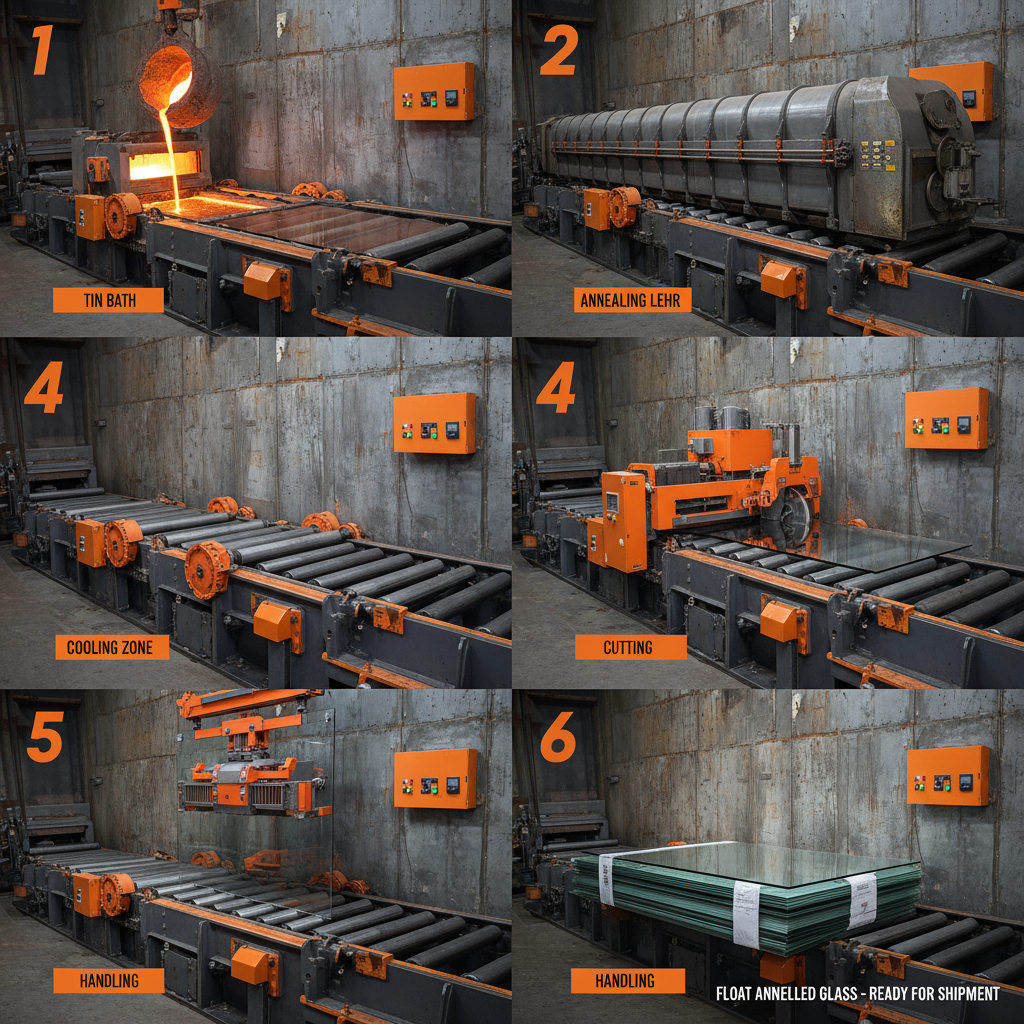 1

TIN BATH

2

ANNEALING LEHR

4

COOLING ZONE

4

CUTTING

5

HANDLING

6

HANDLING

FLOAT ANNELLED GLASS - READY FOR SHIPMENT