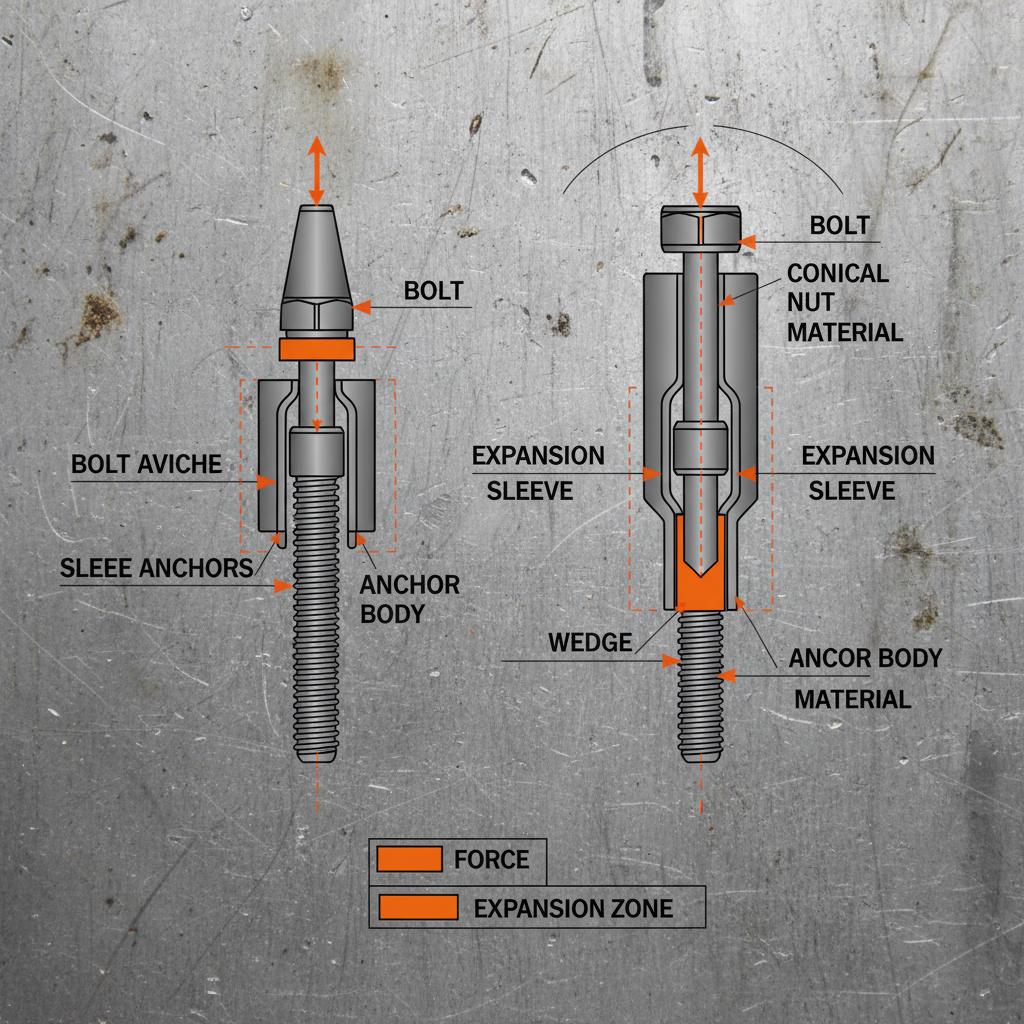 BOLT

BOLT AVICHE

SLEEE ANCHORS

ANCHOR BODY

BOLT

CONICAL NUT MATERIAL

EXPANSION SLEEVE

EXPANSION SLEEVE

WEDGE

ANCOR BODY MATERIAL

FORCE

EXPANSION ZONE