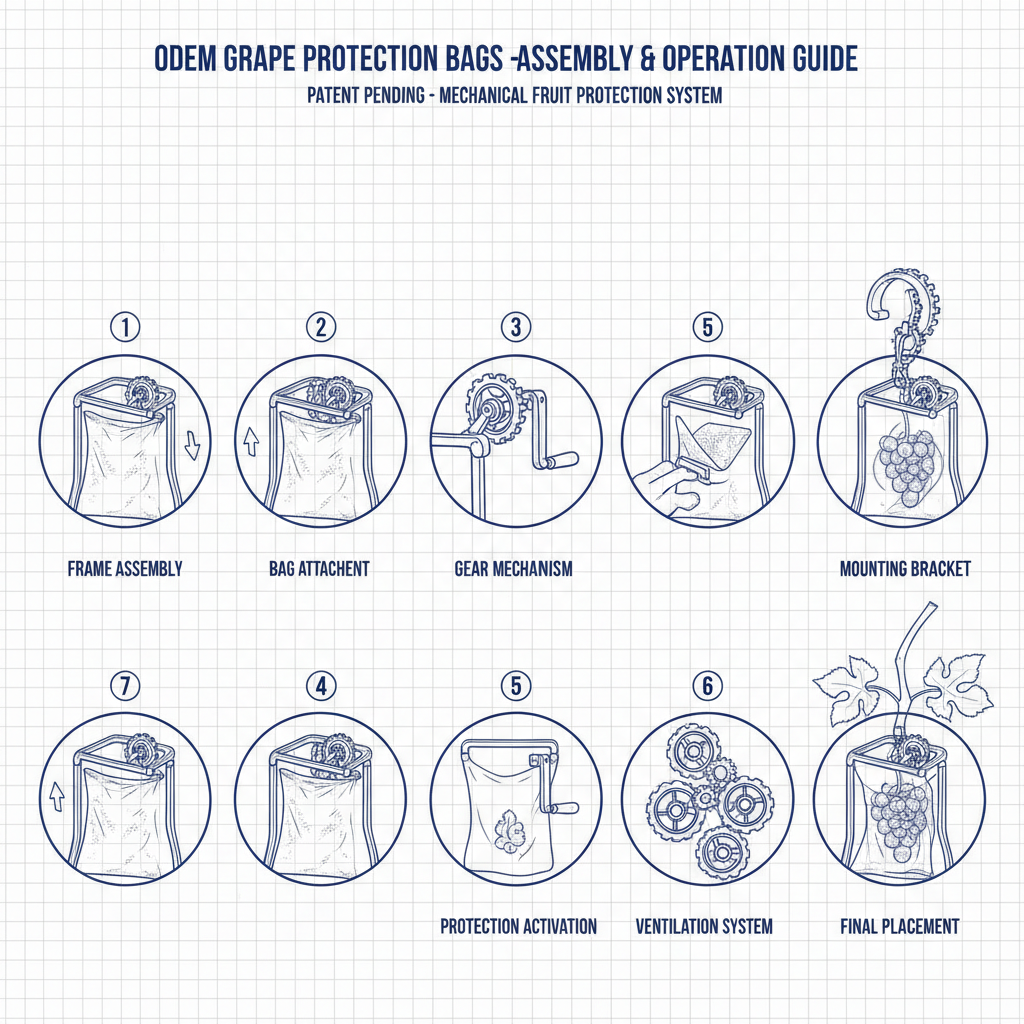 ODEM GRAPE PROTECTION BAGS -ASSEMBLY & OPERATION GUIDE

PATENT PENDING - MECHANICAL FRUIT PROTECTION SYSTEM

1

2

3

5

FRAME ASSEMBLY

BAG ATTACHENT

GEAR MECHANISM

MOUNTING BRACKET

7

4

5

6

PROTECTION ACTIVATION

VENTILATION SYSTEM

FINAL PLACEMENT