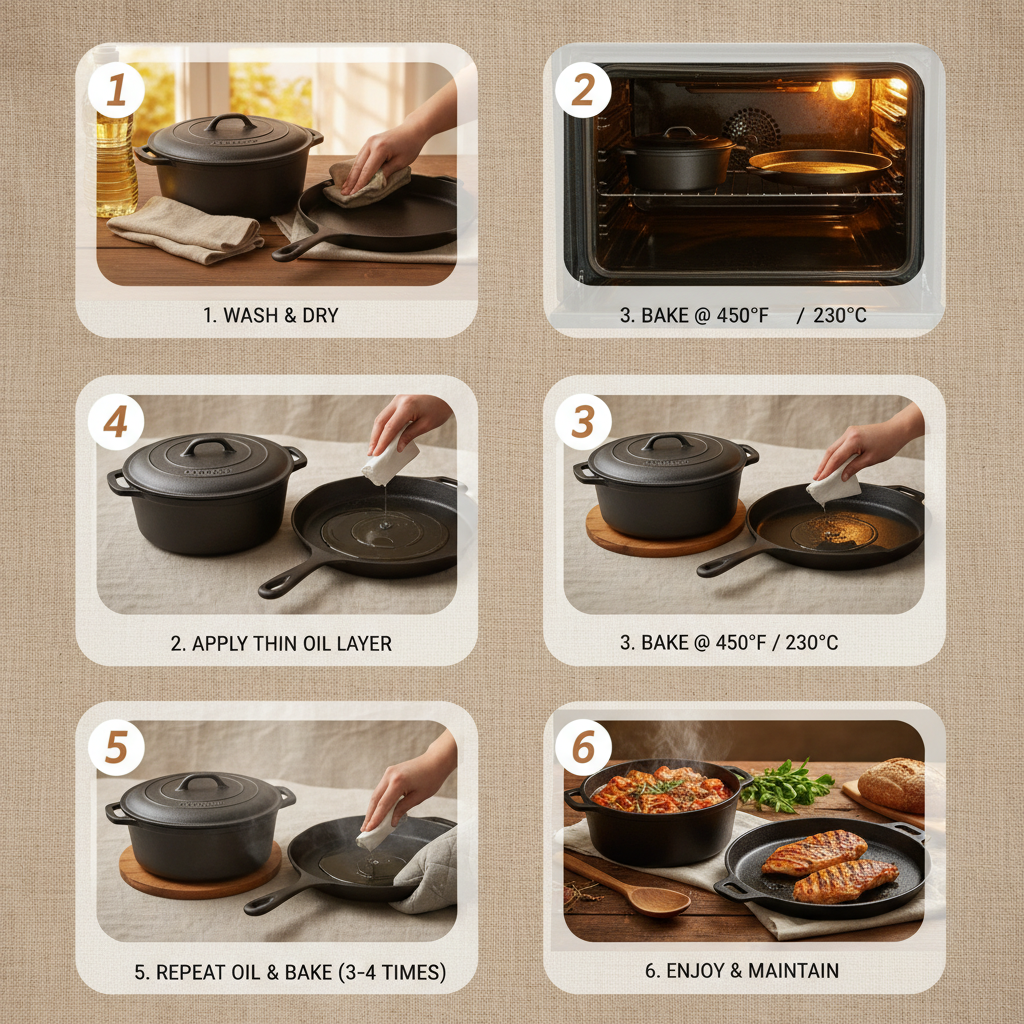 1

1. WASH & DRY

2

3. BAKE @ 450°F / 230°C

4

2. APPLY THIN OIL LAYER

3

3. BAKE @ 450°F / 230°C

5

5. REPEAT OIL & BAKE (3-4 TIMES)

6

6. ENJOY & MAINTAIN