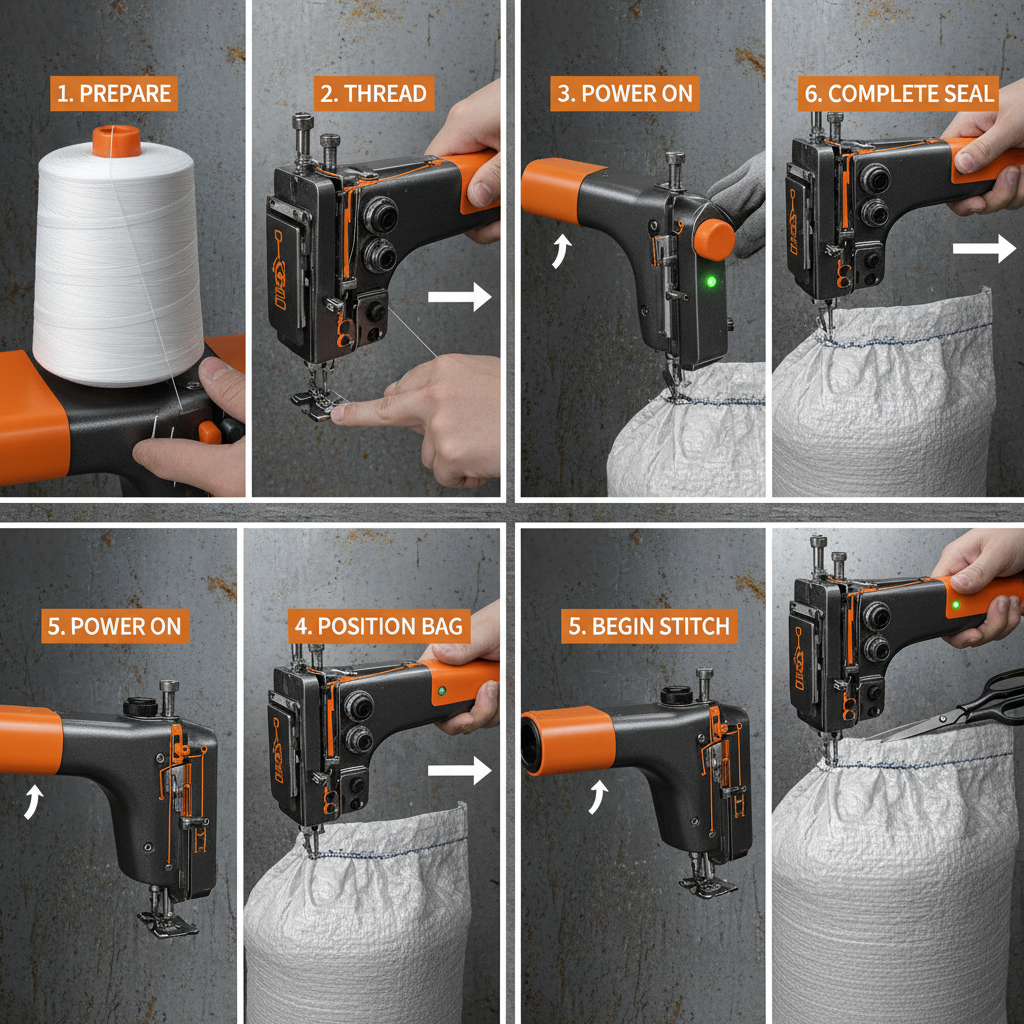 1. PREPARE

2. THREAD

3. POWER ON

6. COMPLETE SEAL

5. POWER ON

4. POSITION BAG

5. BEGIN STITCH