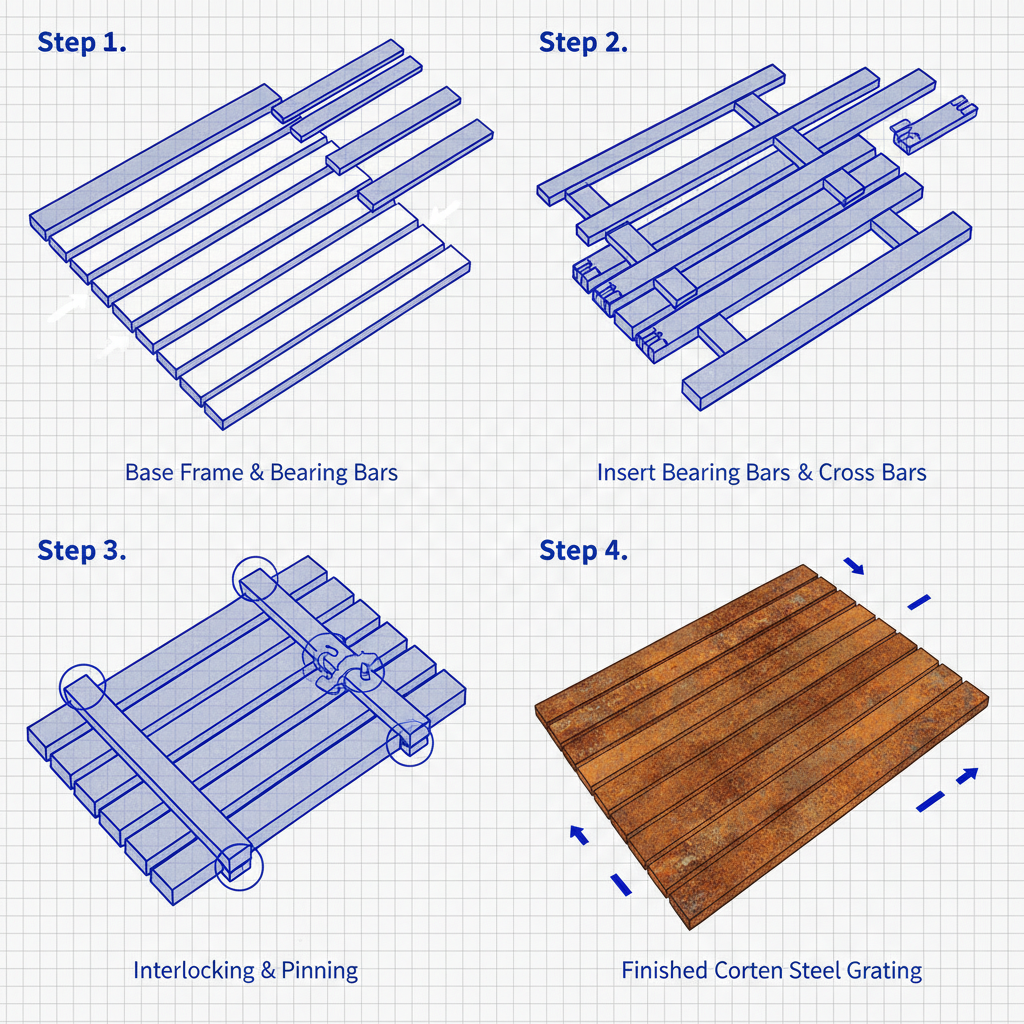 Step 1.

Base Frame & Bearing Bars

Step 2.

Insert Bearing Bars & Cross Bars

Step 3.

Interlocking & Pinning

Step 4.

Finished Corten Steel Grating