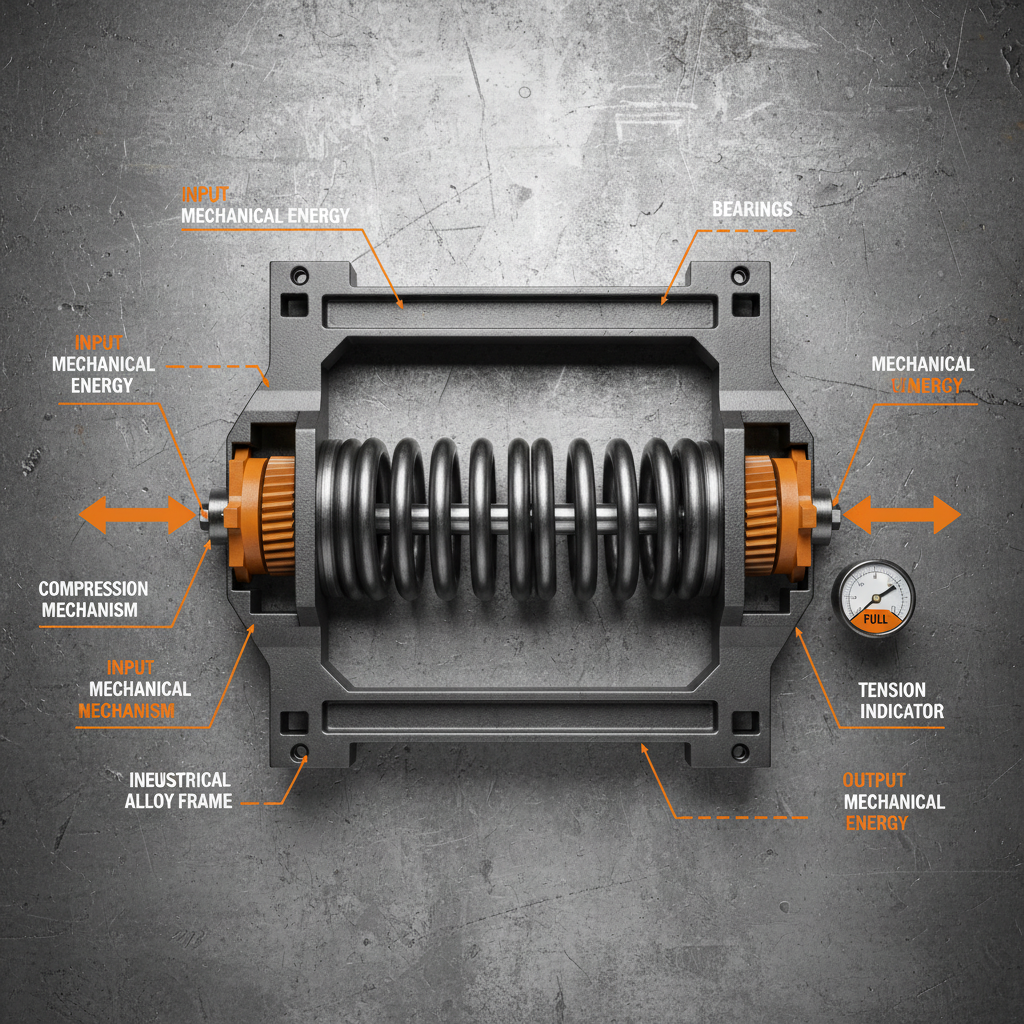 INPUT
MECHANICAL ENERGY

BEARINGS

INPUT
MECHANICAL
ENERGY

MECHANICAL
ENERGY

COMPRESSION
MECHANISM

FULL

INPUT
MECHANICAL
NECHANISM

TENSION
INDICATOR

INEUSTRICAL
ALLOY FRAME

OUTPUT
MECHANICAL
ENERGY