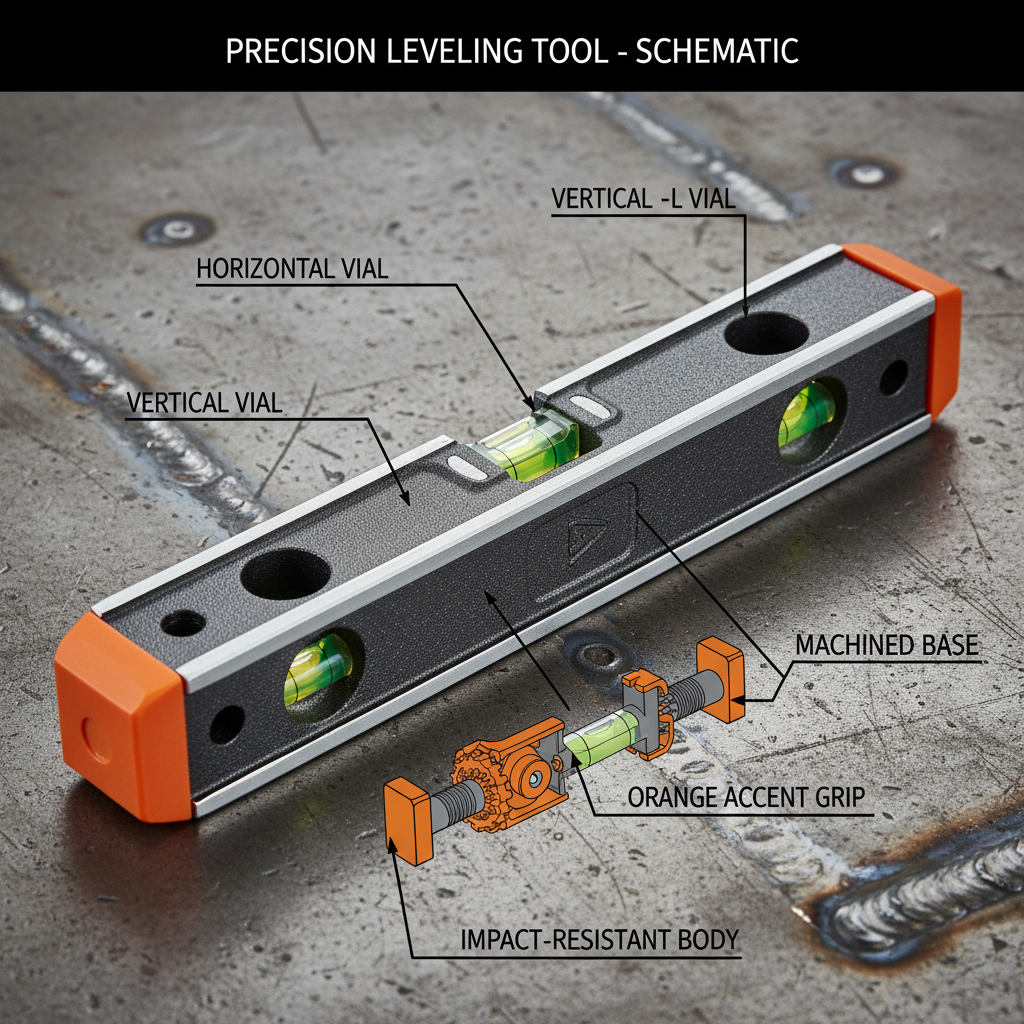 PRECISION LEVELING TOOL - SCHEMATIC

VERTICAL -L VIAL

HORIZONTAL VIAL

VERTICAL VIAL

MACHINED BASE

ORANGE ACCENT GRIP

IMPACT-RESISTANT BODY