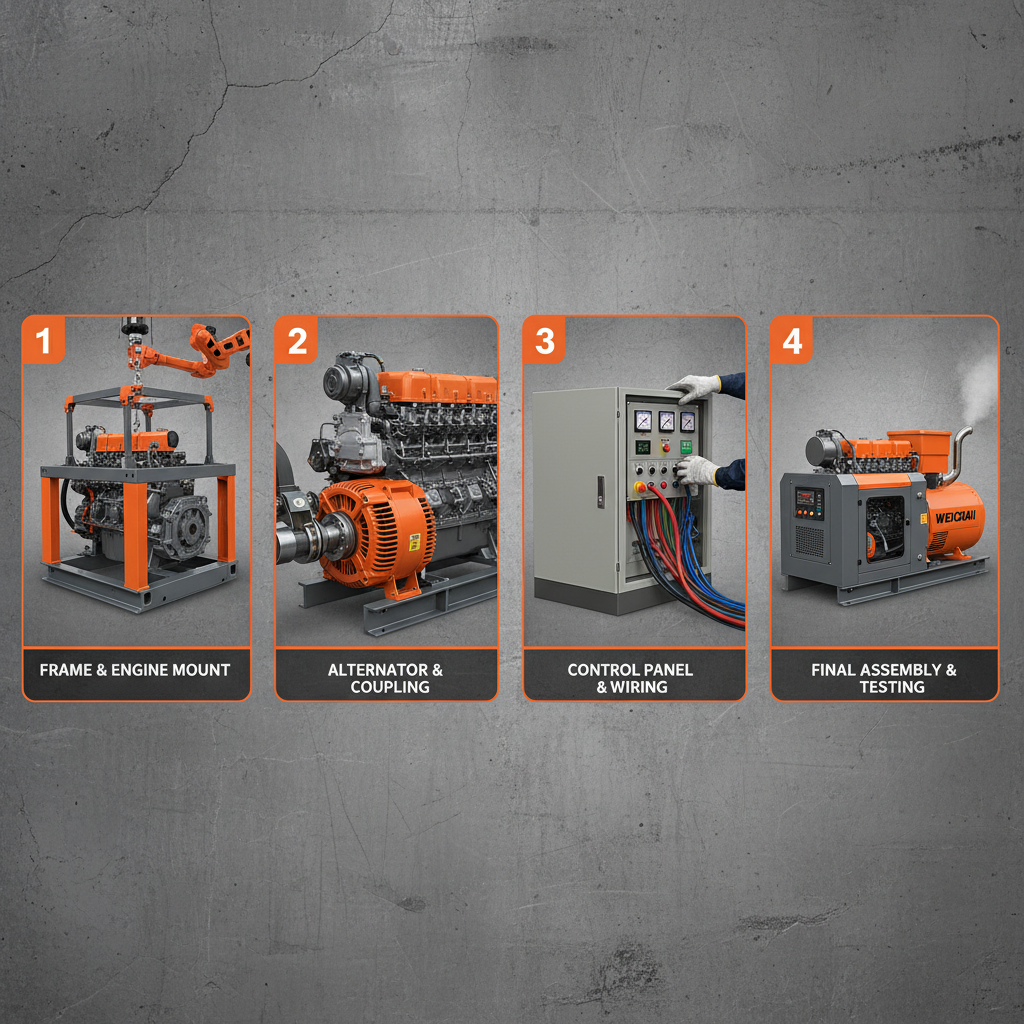 1

FRAME & ENGINE MOUNT

2

ALTERNATOR & COUPLING

3

CONTROL PANEL & WIRING

4

WEICRAII

FINAL ASSEMBLY & TESTING