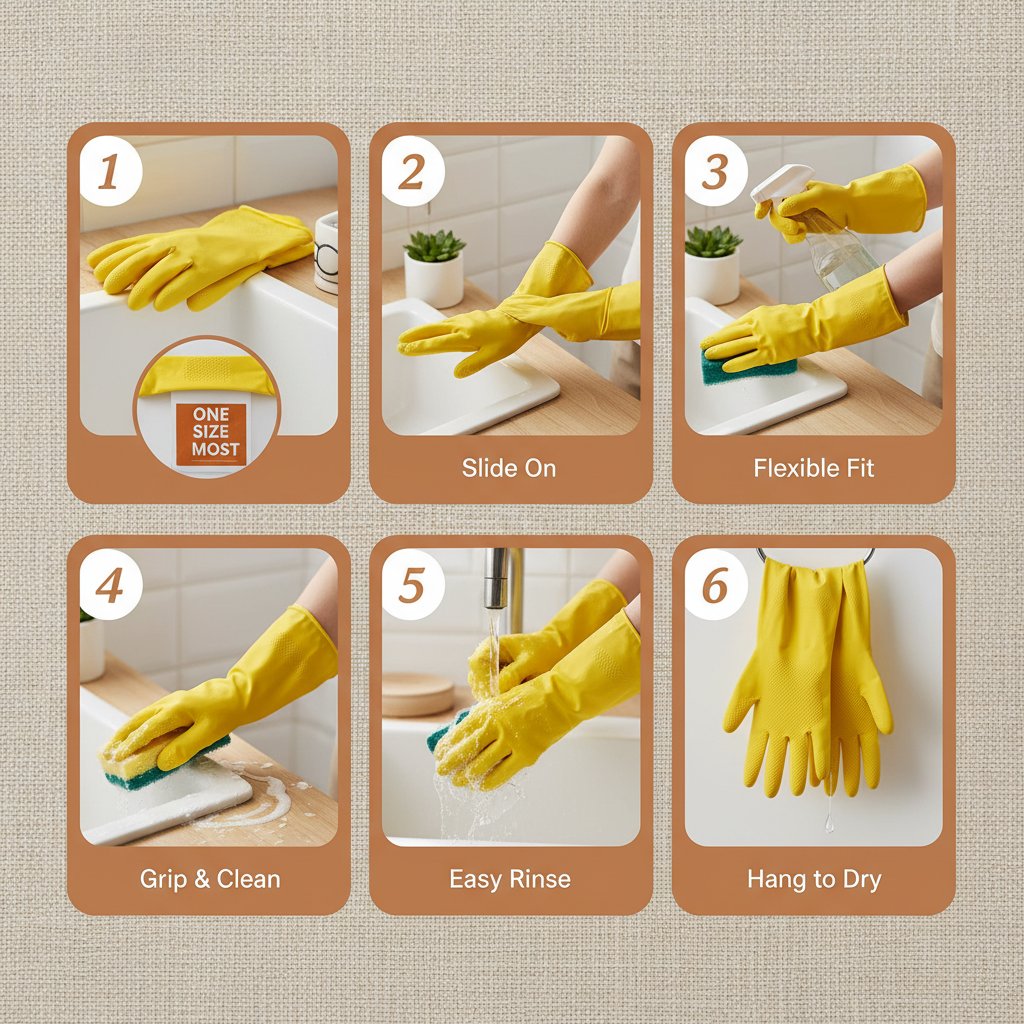 1

ONE SIZE MOST

2

Slide On

3

Flexible Fit

4

Grip & Clean

5

Easy Rinse

6

Hang to Dry