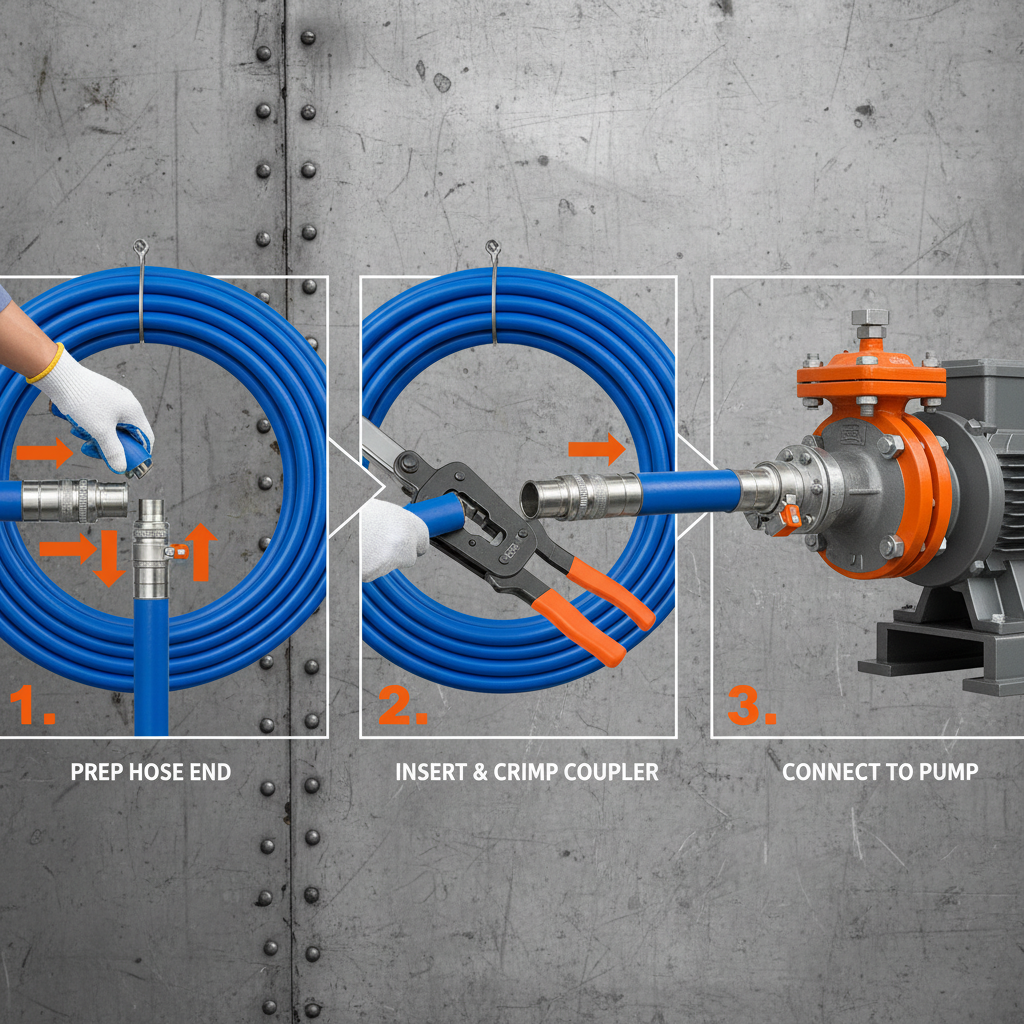 1.
PREP HOSE END

2.
INSERT & CRIMP COUPLER

3.
CONNECT TO PUMP