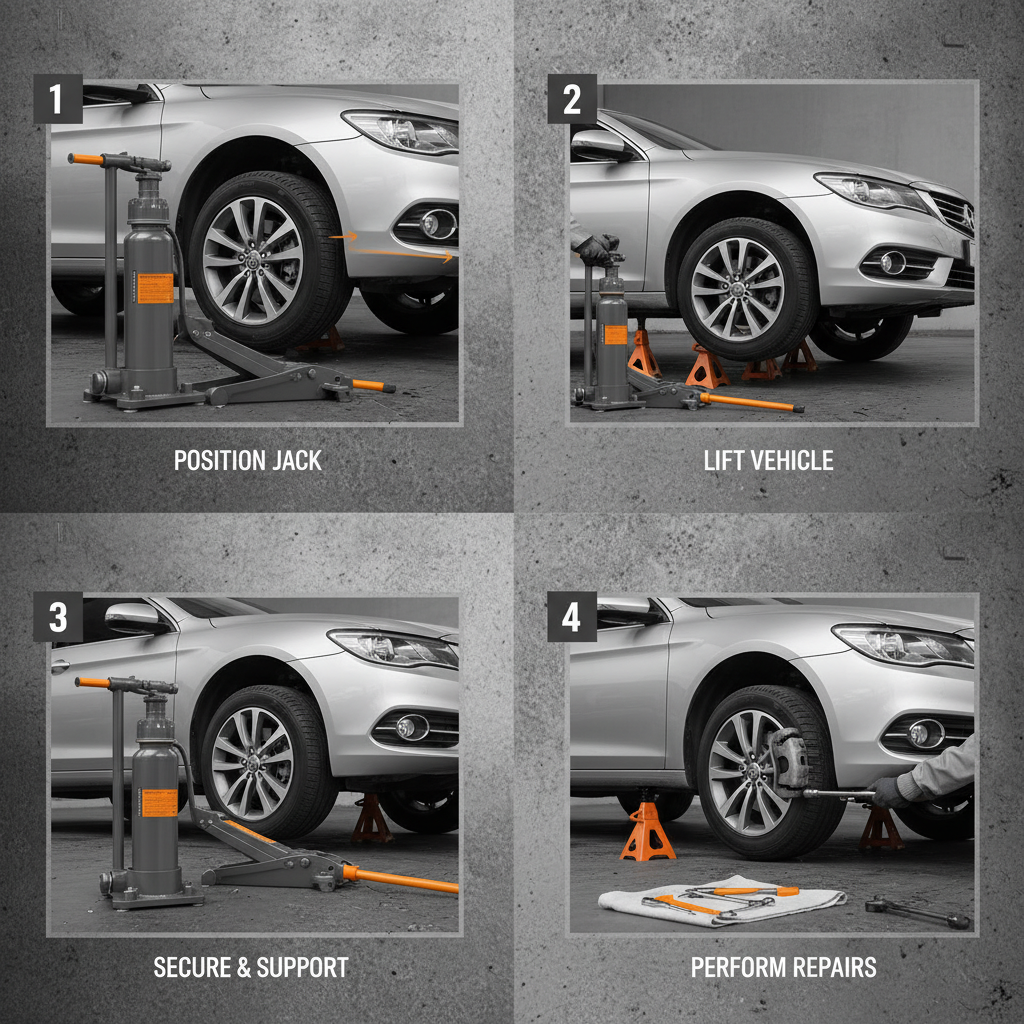 1

POSITION JACK

2

LIFT VEHICLE

3

SECURE & SUPPORT

4

PERFORM REPAIRS