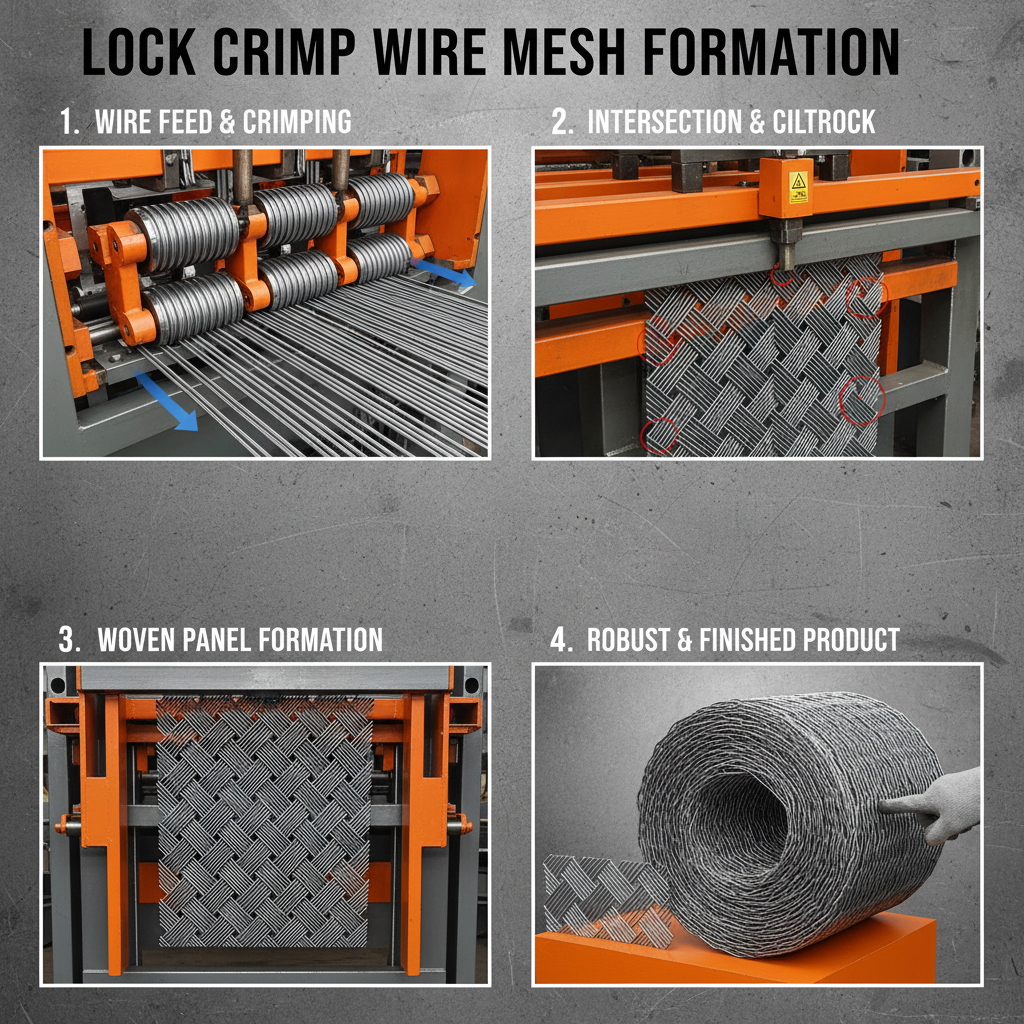 LOCK CRIMP WIRE MESH FORMATION

1. WIRE FEED & CRIMPING

2. INTERSECTION & CILTROCK

3. WOVEN PANEL FORMATION

4. ROBUST & FINISHED PRODUCT