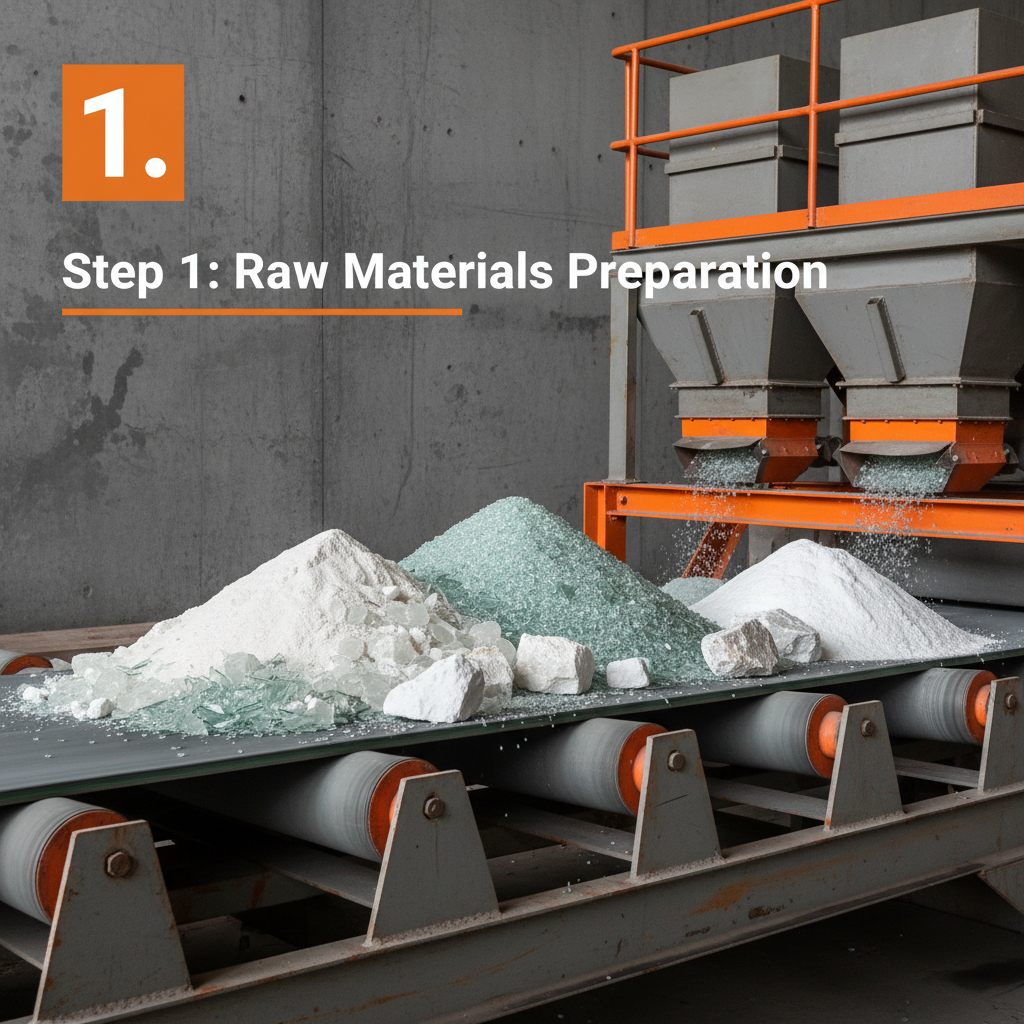 1.

Step 1: Raw Materials Preparation