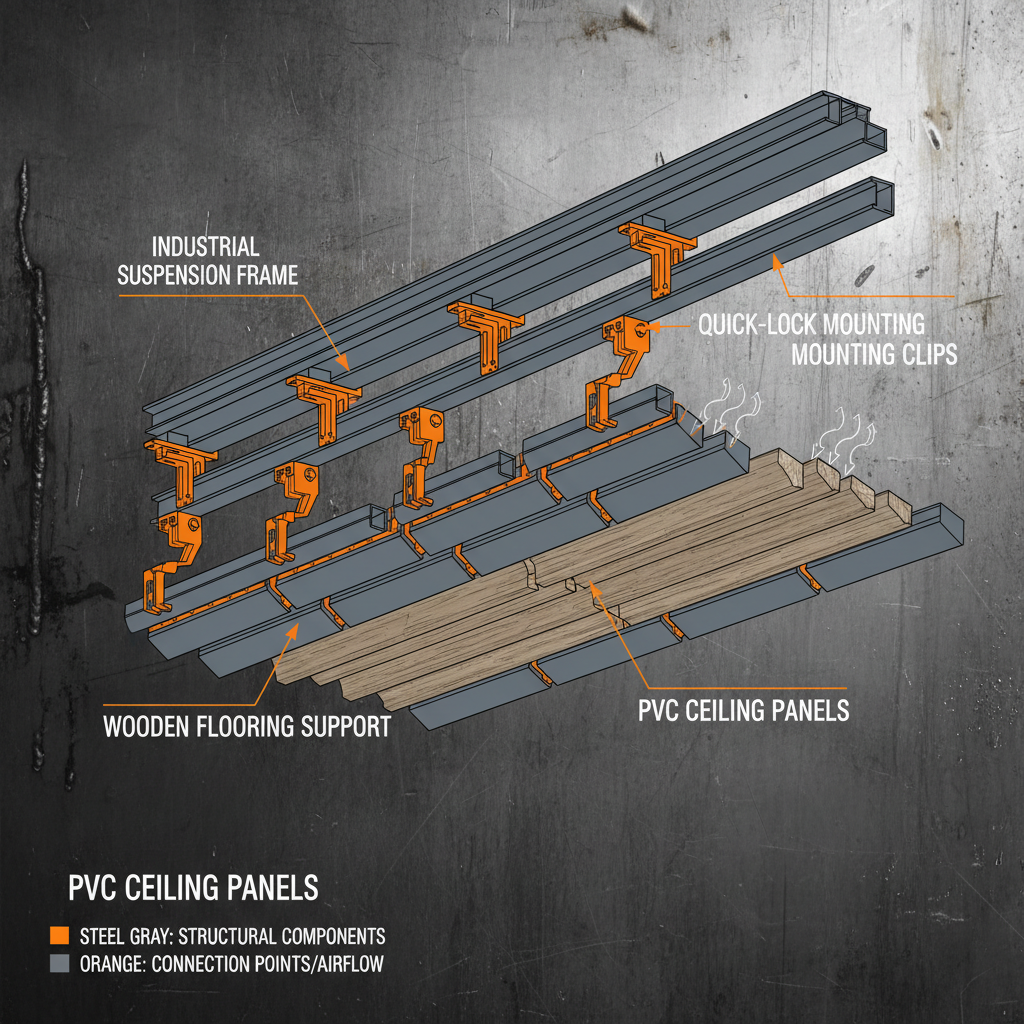 INDUSTRIAL SUSPENSION FRAME

QUICK-LOCK MOUNTING MOUNTING CLIPS

WOODEN FLOORING SUPPORT

PVC CEILING PANELS

PVC CEILING PANELS

STEEL GRAY: STRUCTURAL COMPONENTS
ORANGE: CONNECTION POINTS/AIRFLOW