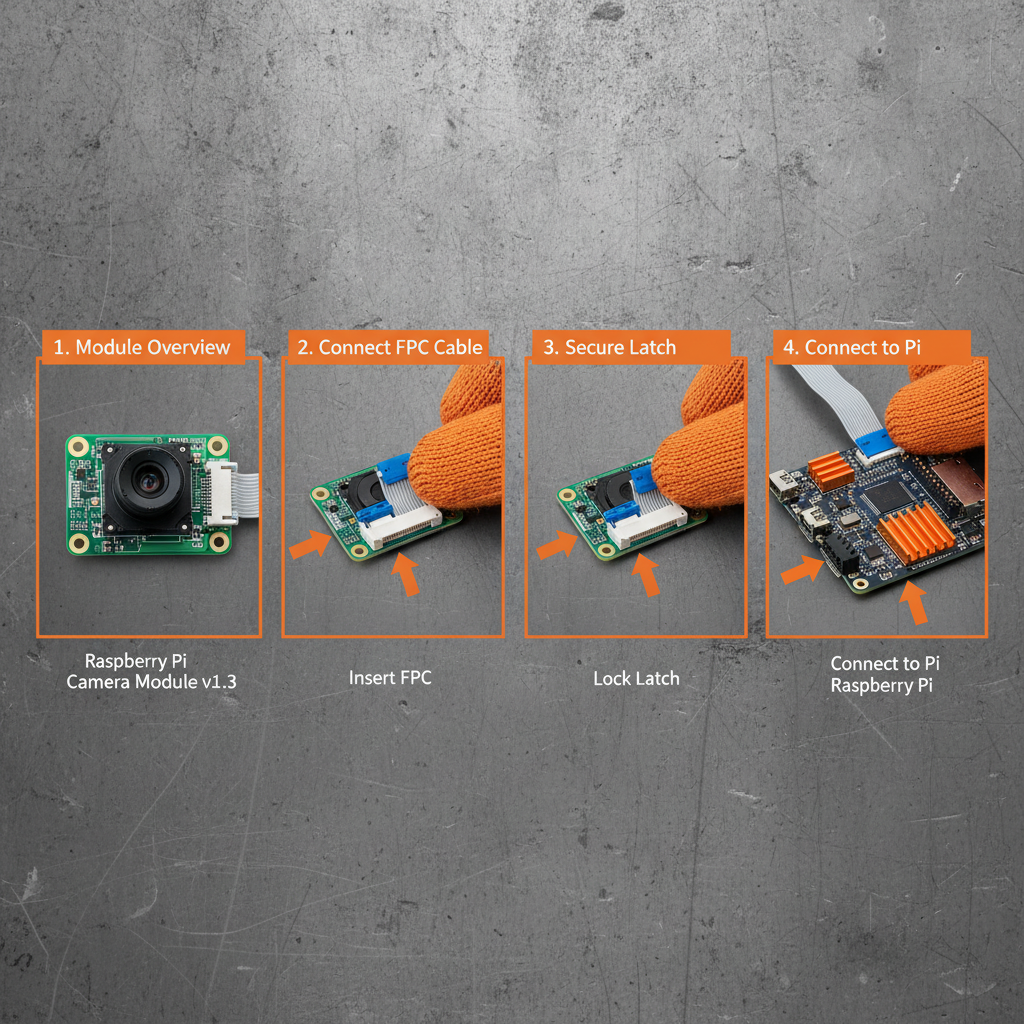 1. Module Overview

Raspberry Pi
Camera Module v1.3

2. Connect FPC Cable

Insert FPC

3. Secure Latch

Lock Latch

4. Connect to Pi

Connect to Pi
Raspberry Pi