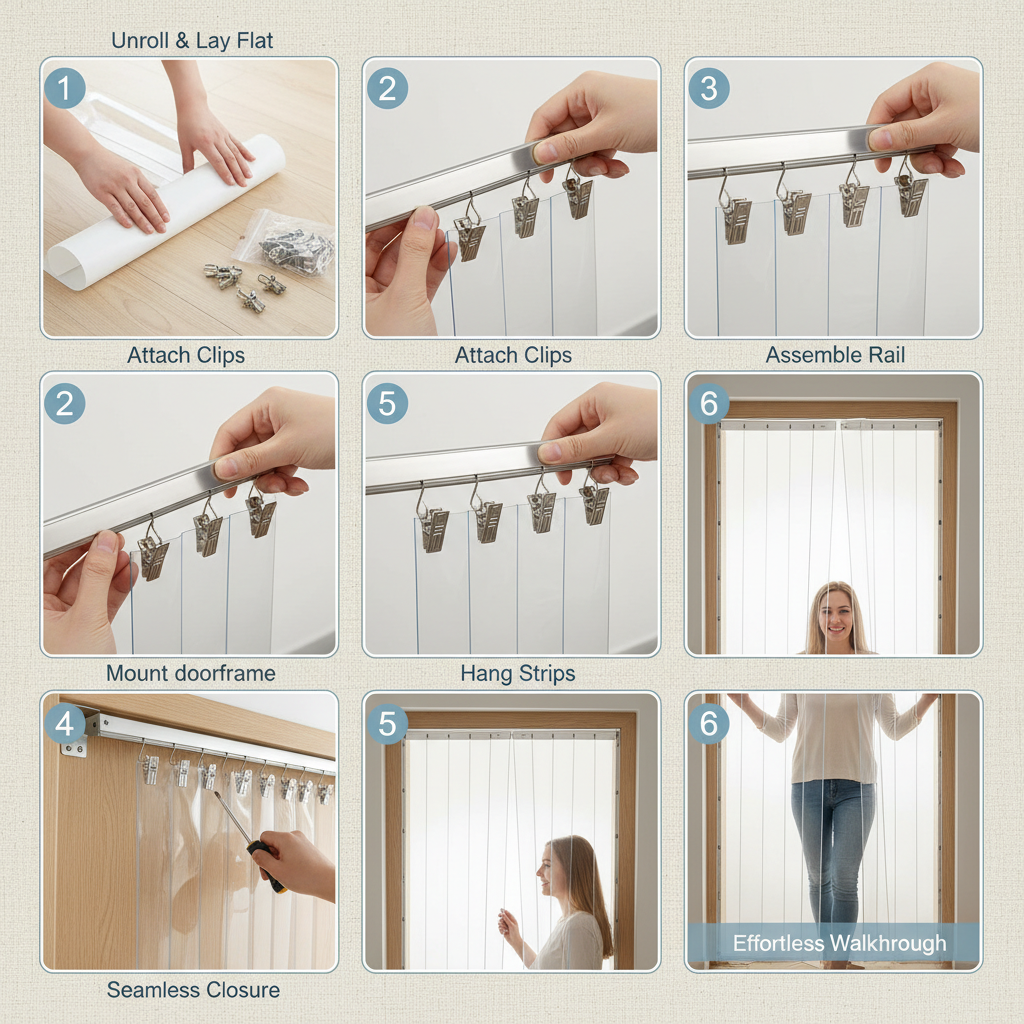 Unroll & Lay Flat

1

2

3

Attach Clips

Attach Clips

Assemble Rail

2

5

6

Mount doorframe

Hang Strips

4

5

6

Effortless Walkhrough

Seamless Closure