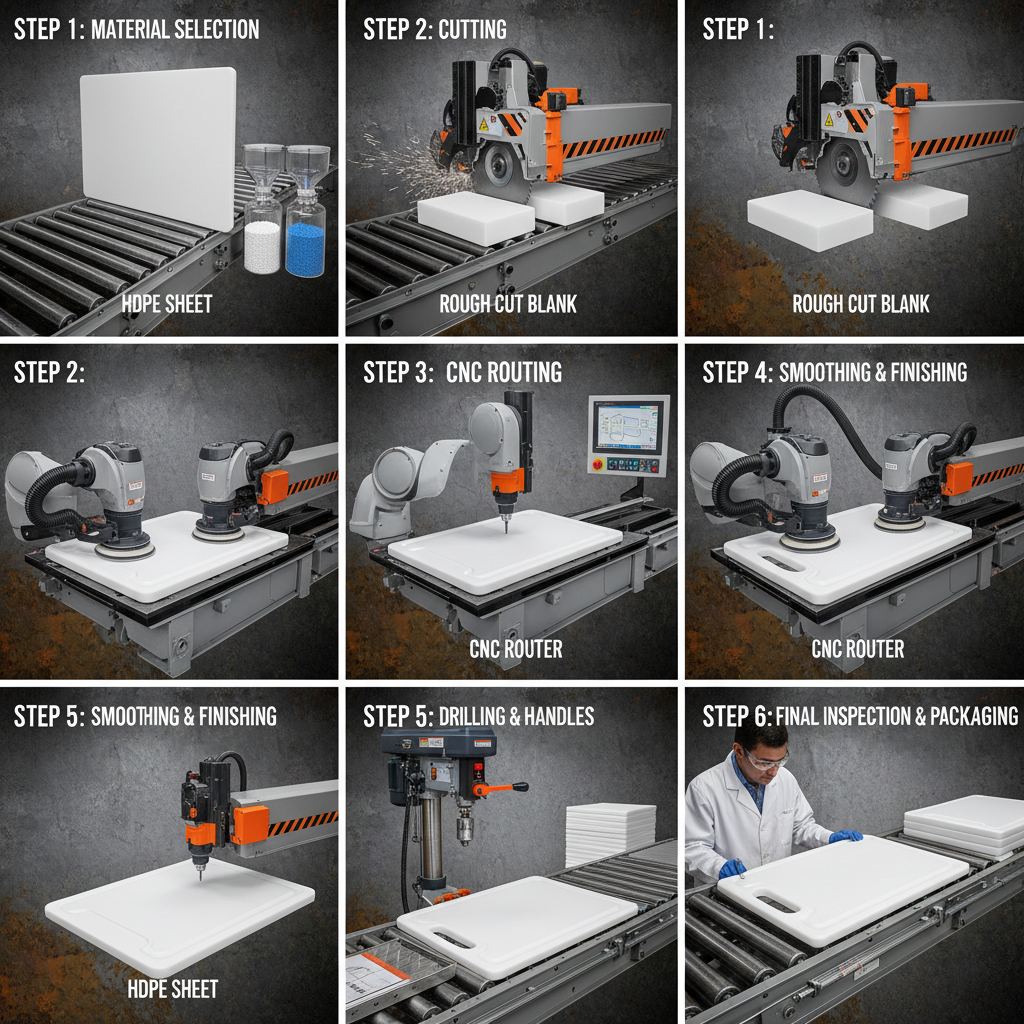 STEP 1: MATERIAL SELECTION

HDPE SHEET

STEP 2: CUTTING

ROUGH CUT BLANK

STEP 1:

ROUGH CUT BLANK

STEP 2:

STEP 3: CNC ROUTING

CNC ROUTER

STEP 4: SMOOTHING & FINISHING

CNC ROUTER

STEP 5: SMOOTHING & FINISHING

HDPE SHEET

STEP 5: DRILLING & HANDLES

STEP 6: FINAL INSPECTION & PACKAGING