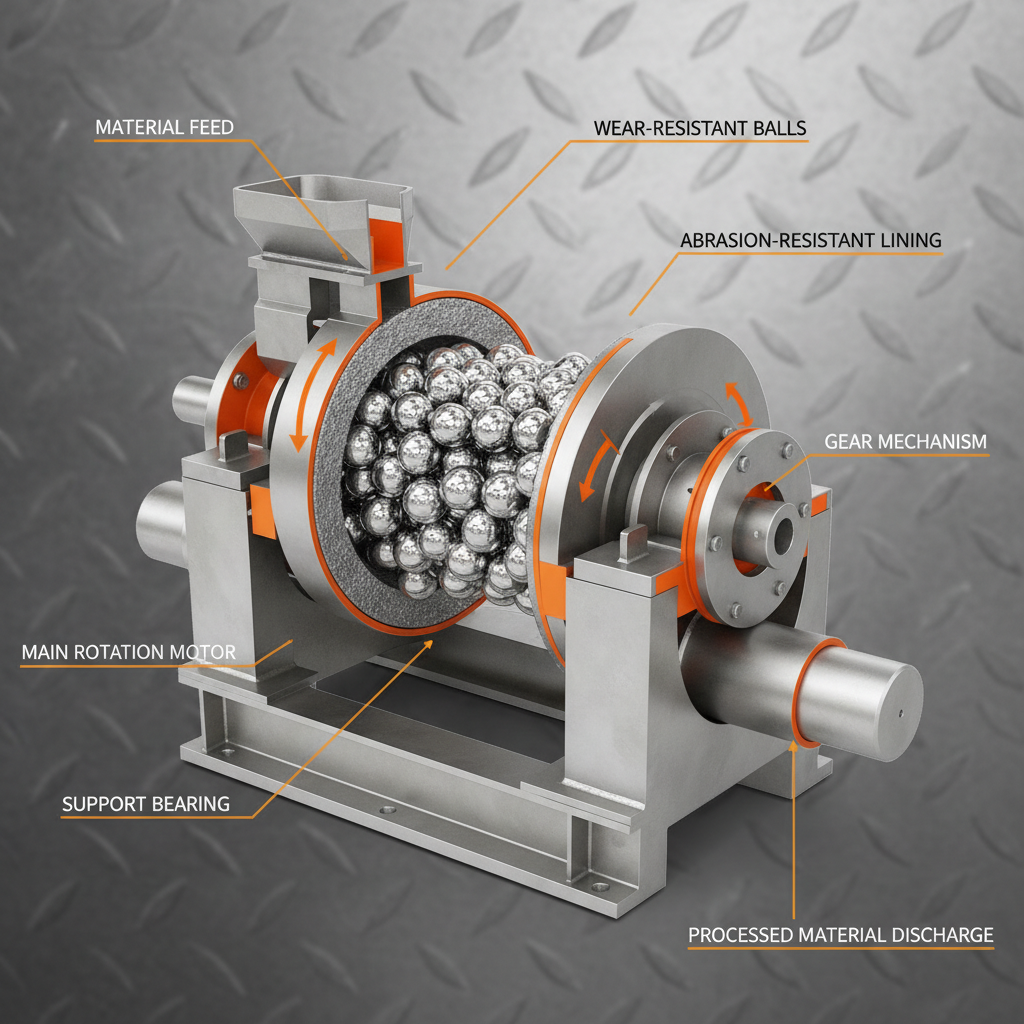 MATERIAL FEED

WEAR-RESISTANT BALLS

ABRASION-RESISTANT LINING

GEAR MECHANISM

MAIN ROTATION MOTOR

SUPPORT BEARING

PROCESSED MATERIAL DISCHARGE